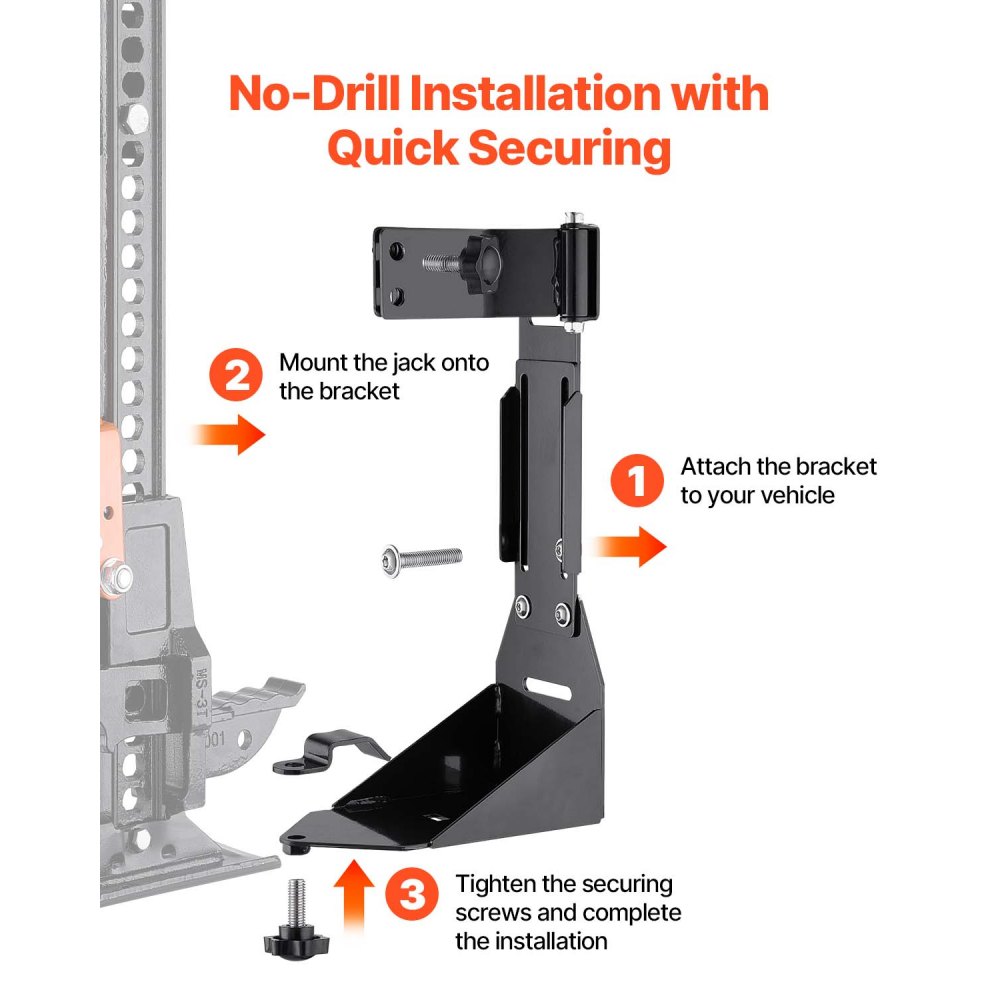 No-Drill Installation with Quick Securing

2 Mount the jack onto the bracket

1 Attach the bracket to your vehicle

MS-3T

001

3 Tighten the securing screws and complete the installation