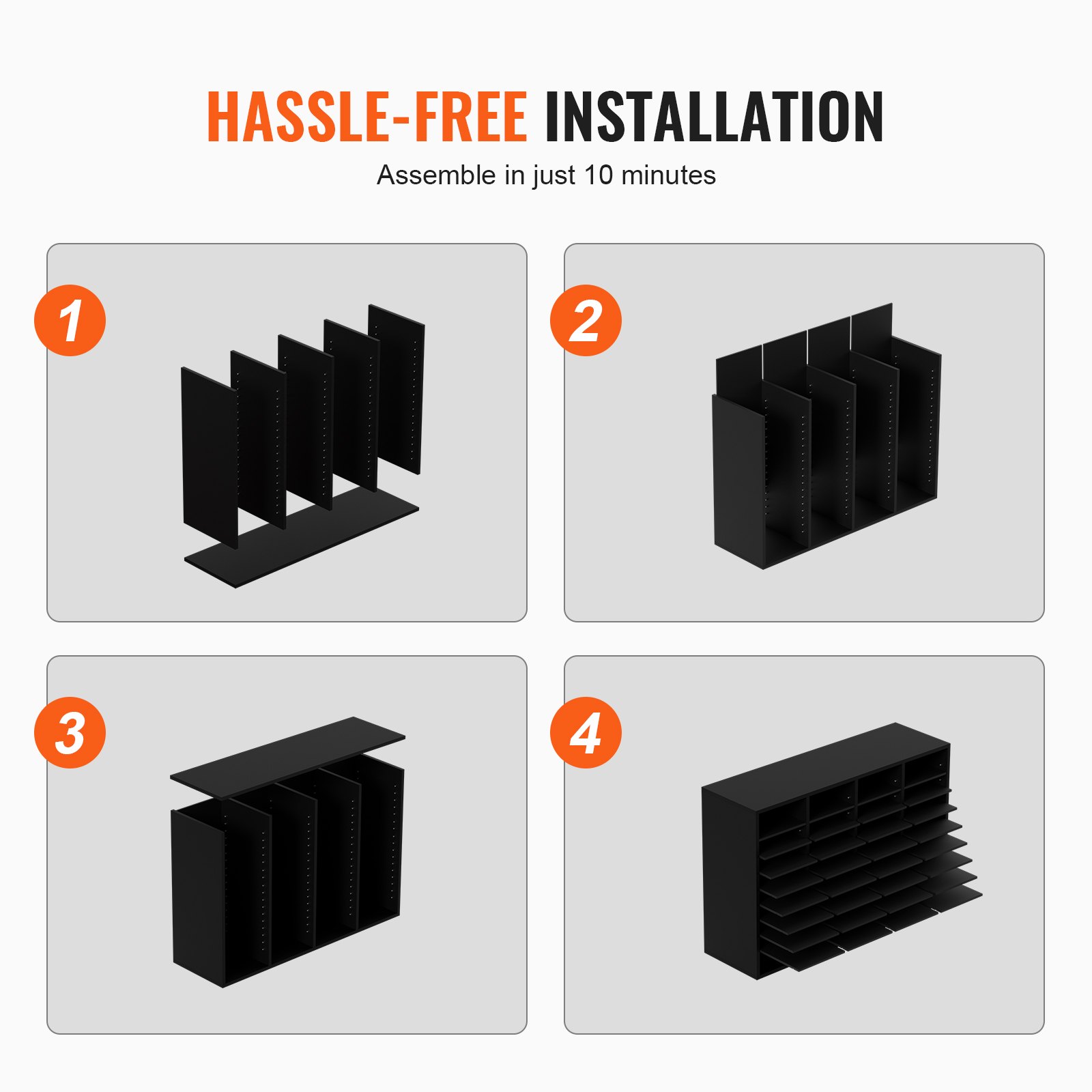 HASSLE-FREE INSTALLATION

Assemble in just 10 minutes

1

2

3

4