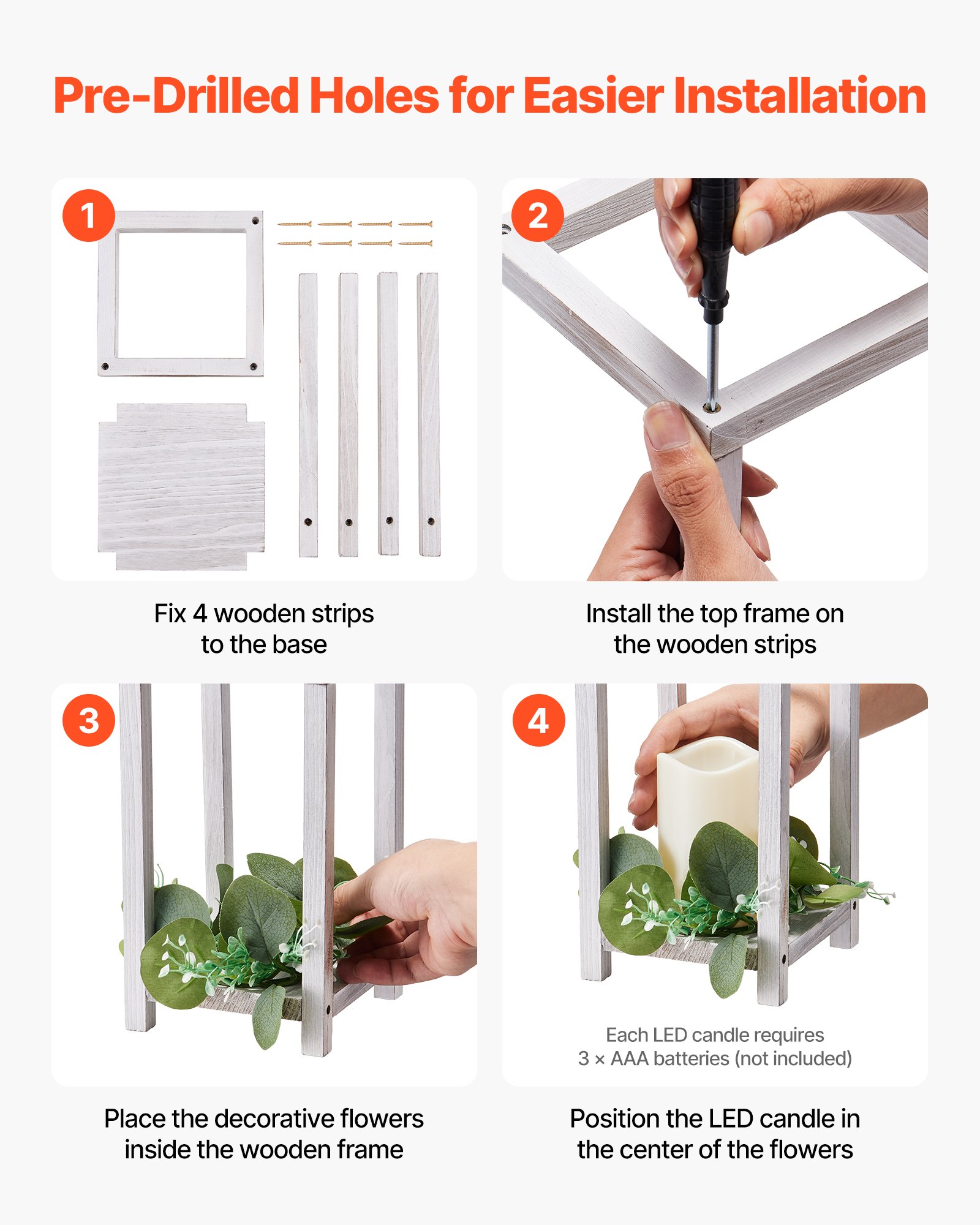 Pre-Drilled Holes for Easier Installation

1

Fix 4 wooden strips to the base

2

Install the top frame on the wooden strips

3

Place the decorative flowers inside the wooden frame

4

Each LED candle requires 3 × AAA batteries (not included)

Position the LED candle in the center of the flowers