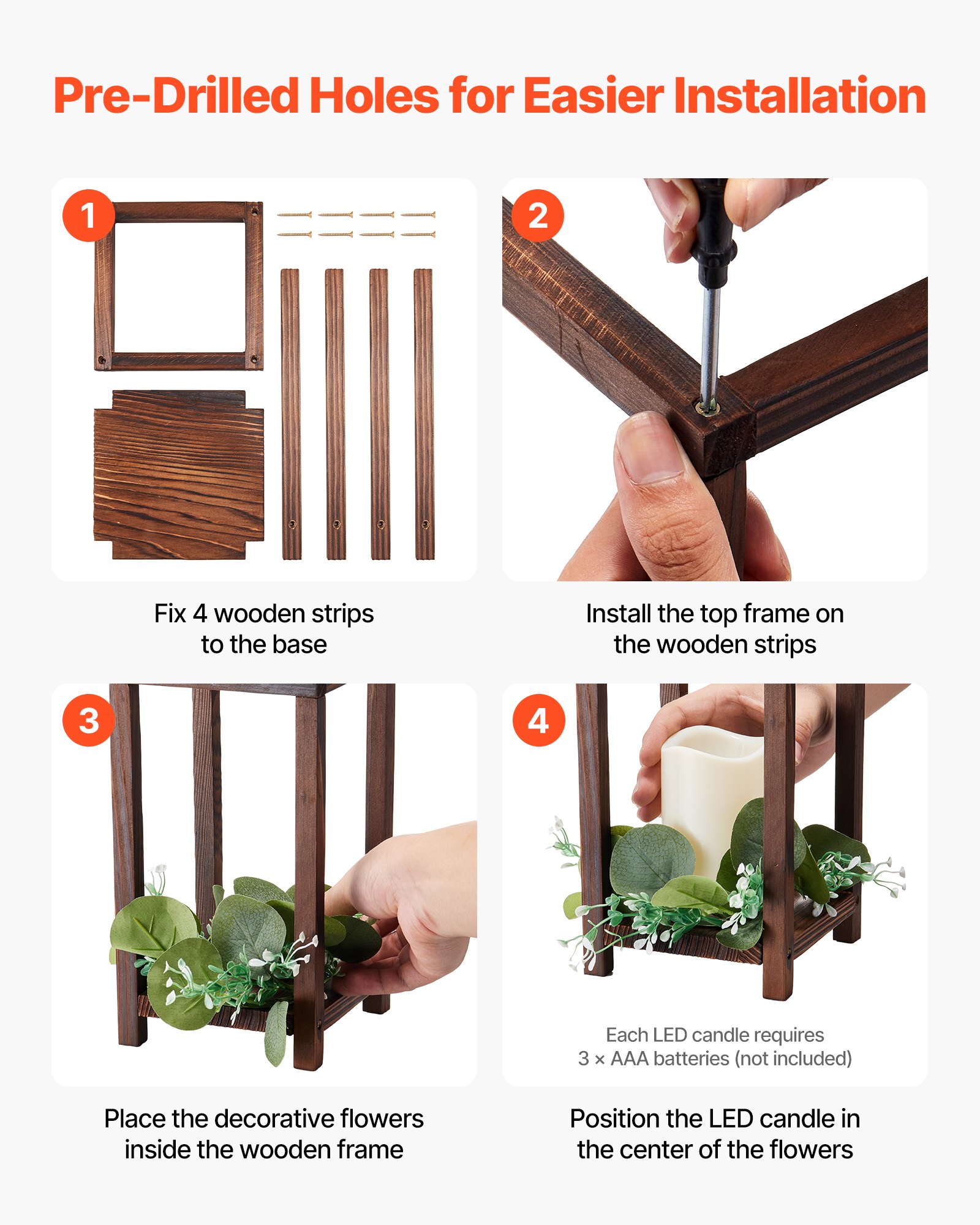 Pre-Drilled Holes for Easier Installation

1

Fix 4 wooden strips to the base

2

Install the top frame on the wooden strips

3

Place the decorative flowers inside the wooden frame

4

Each LED candle requires 3 × AAA batteries (not included)

Position the LED candle in the center of the flowers