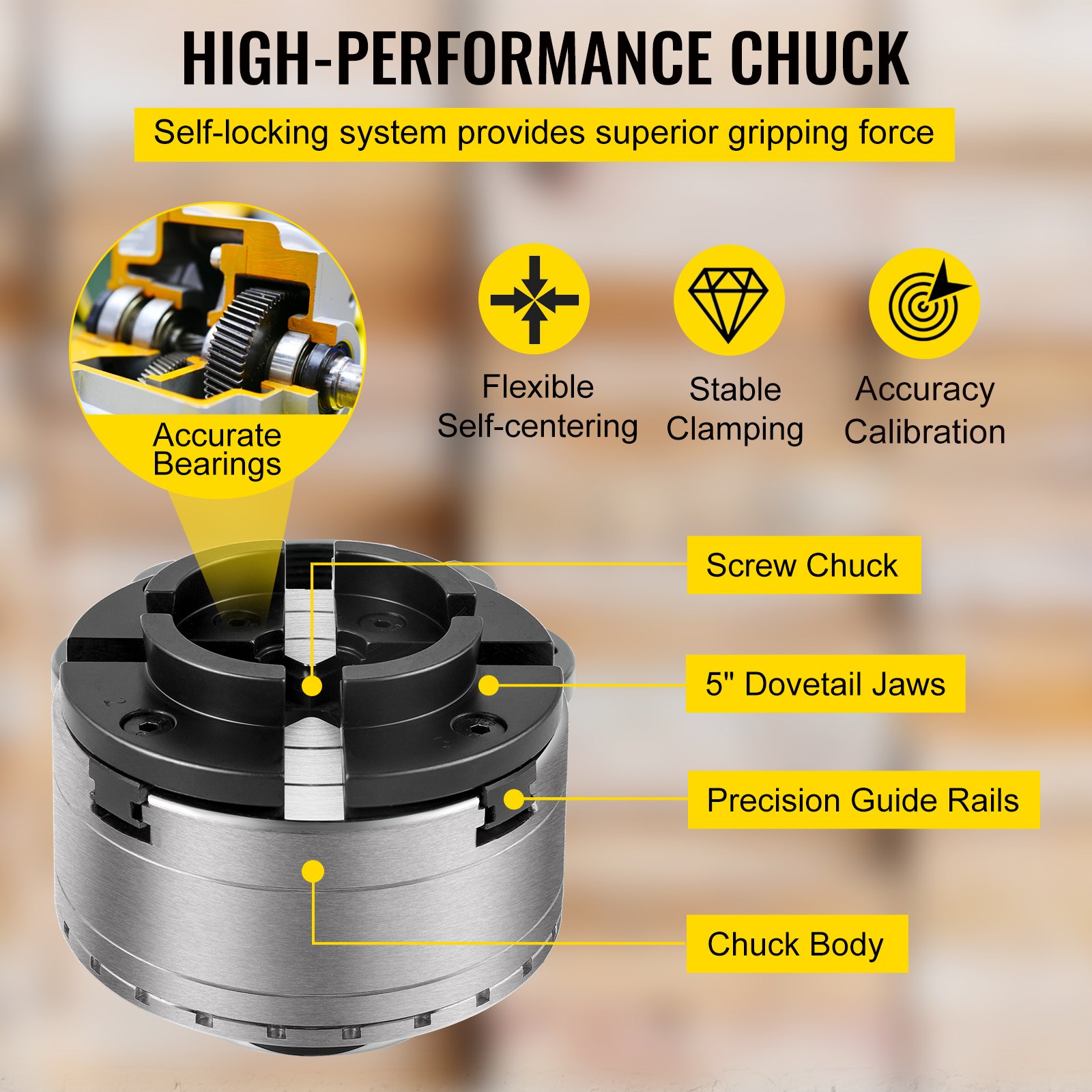 HIGH-PERFORMANCE CHUCK

Self-locking system provides superior gripping force

Accurate Bearings

Flexible Self-centering

Stable Clamping

Accuracy Calibration

Screw Chuck

5" Dovetail Jaws

Precision Guide Rails

Chuck Body