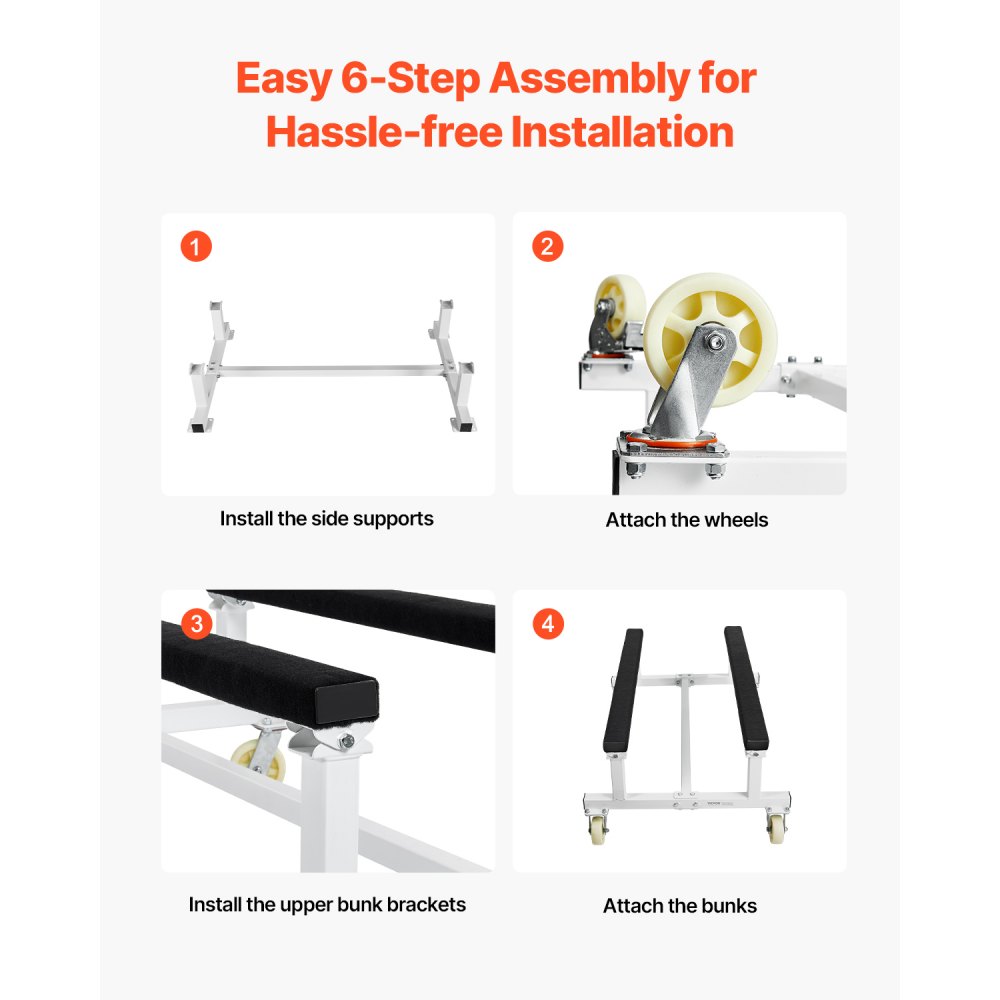 Easy 6-Step Assembly for Hassle-free Installation

1

Install the side supports

2

Attach the wheels

3

Install the upper bunk brackets

4

Attach the bunks