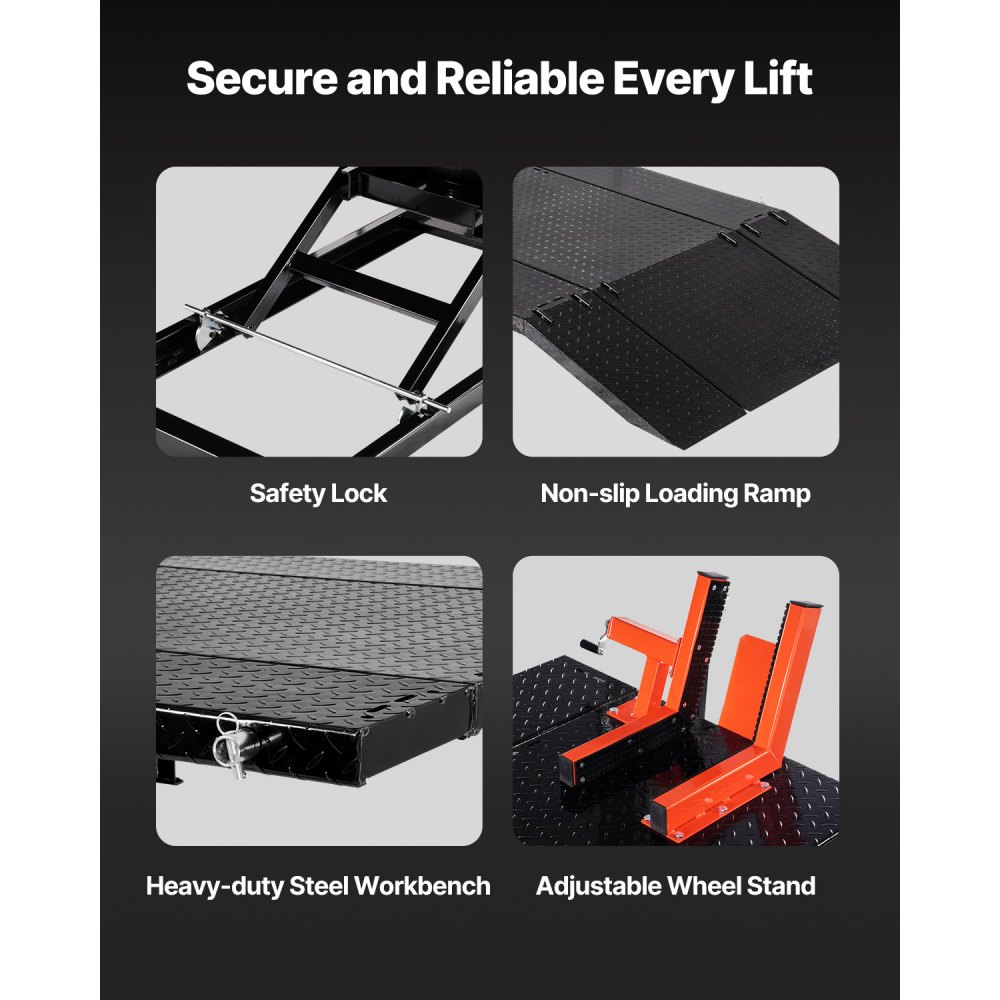 Secure and Reliable Every Lift

Safety Lock

Non-slip Loading Ramp

Heavy-duty Steel Workbench

Adjustable Wheel Stand