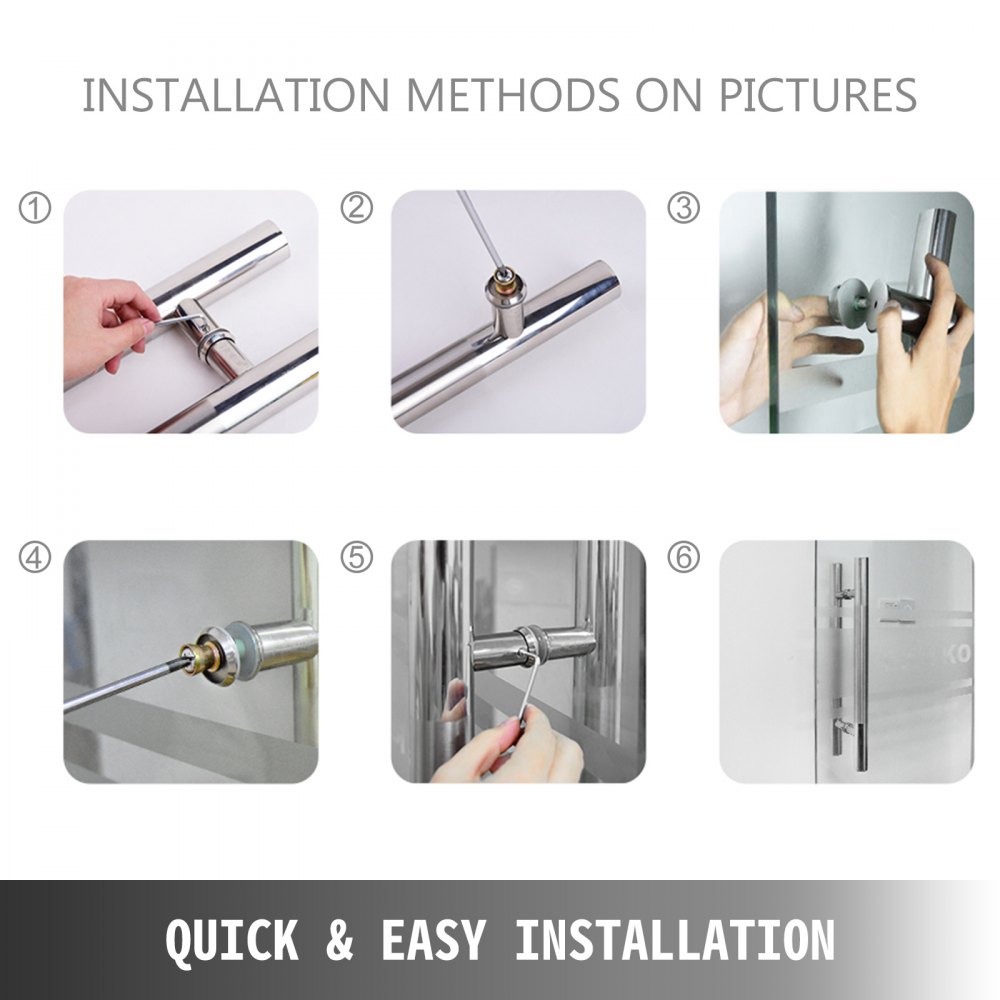 INSTALLATION METHODS ON PICTURES

①

②

③

④

⑤

⑥

QUICK & EASY INSTALLATION