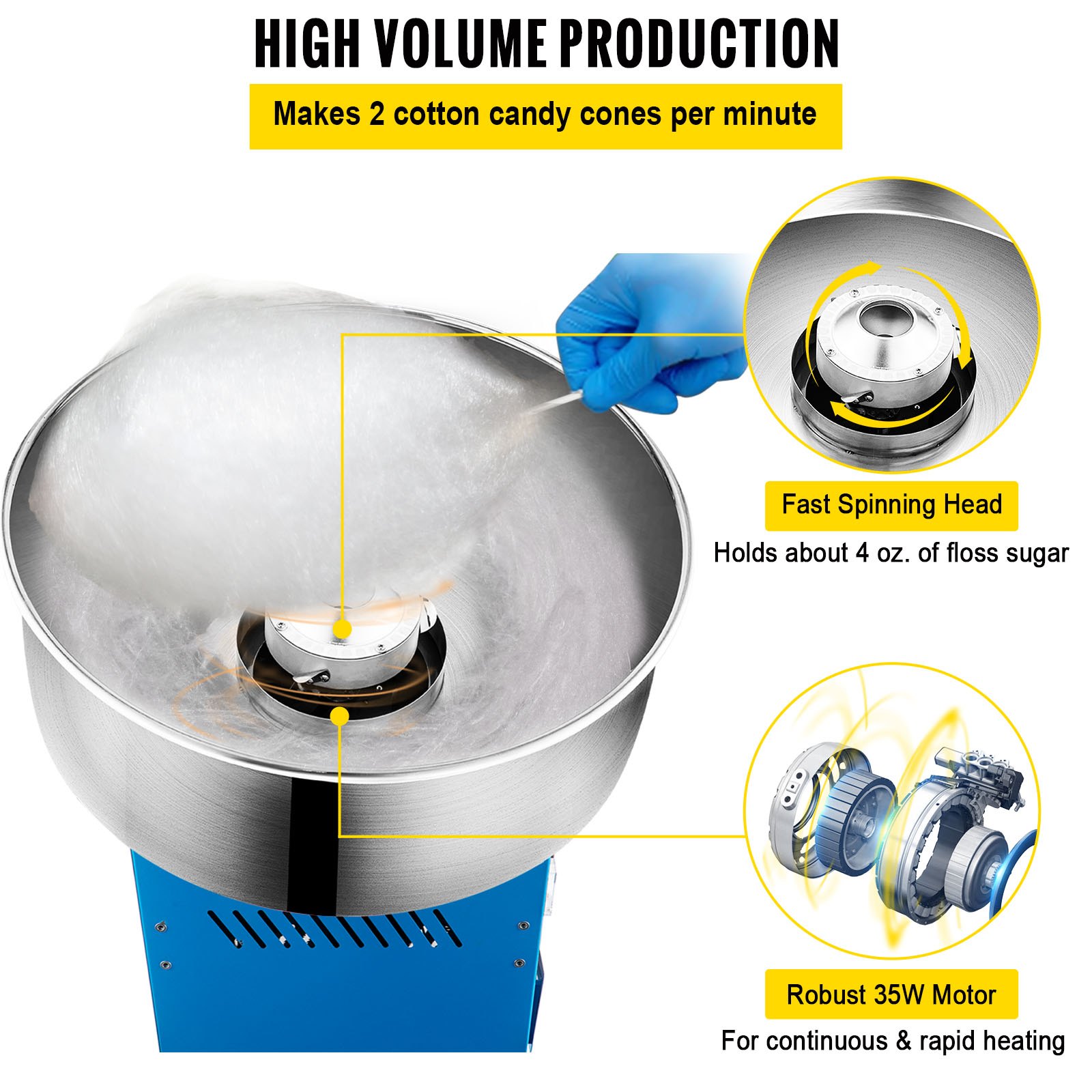 HIGH VOLUME PRODUCTION

Makes 2 cotton candy cones per minute

Fast Spinning Head

Holds about 4 oz. of floss sugar

Robust 35W Motor

For continuous & rapid heating