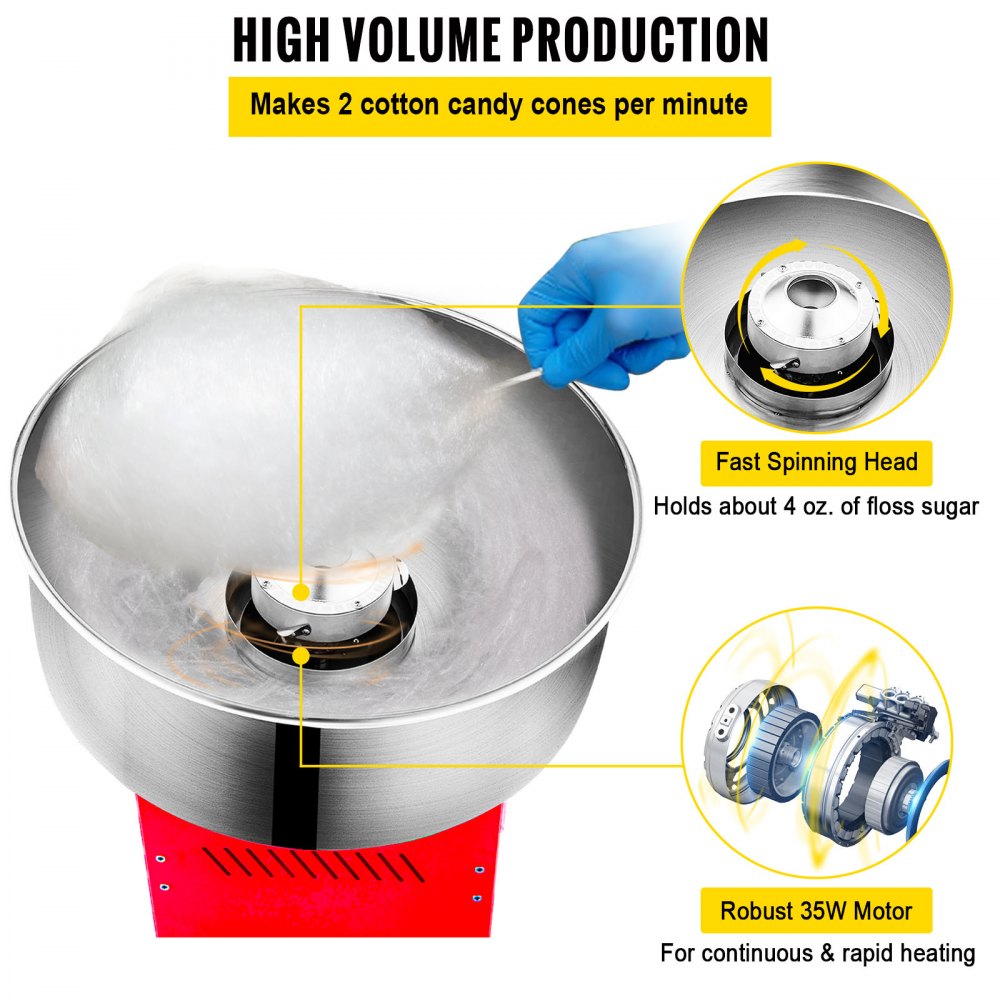 HIGH VOLUME PRODUCTION

Makes 2 cotton candy cones per minute

Fast Spinning Head

Holds about 4 oz. of floss sugar

Robust 35W Motor

For continuous & rapid heating