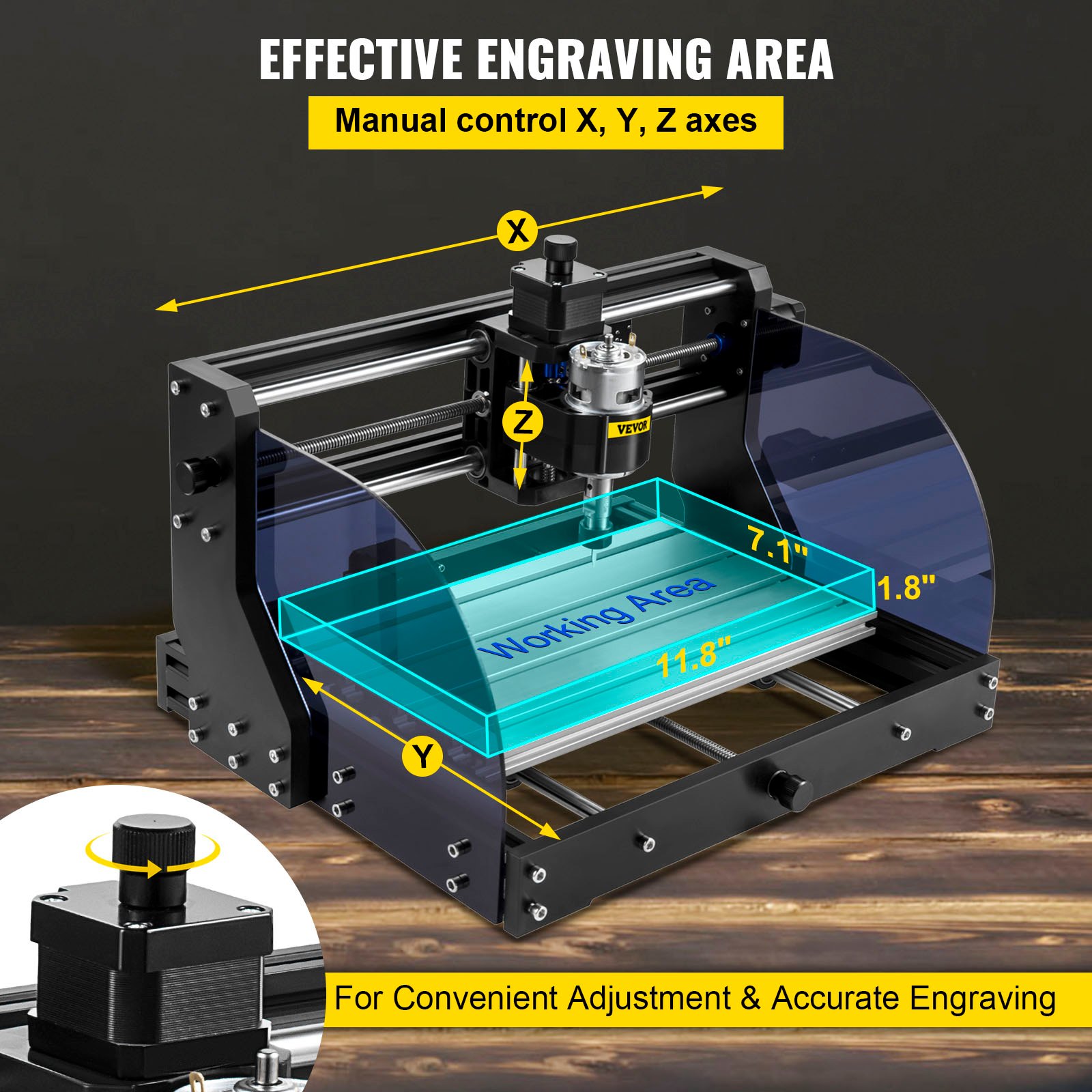 EFFECTIVE ENGRAVING AREA

Manual control X, Y, Z axes

X

Z

VEVOR

7.1"

1.8"

Working Area

11.8"

Y

For Convenient Adjustment & Accurate Engraving