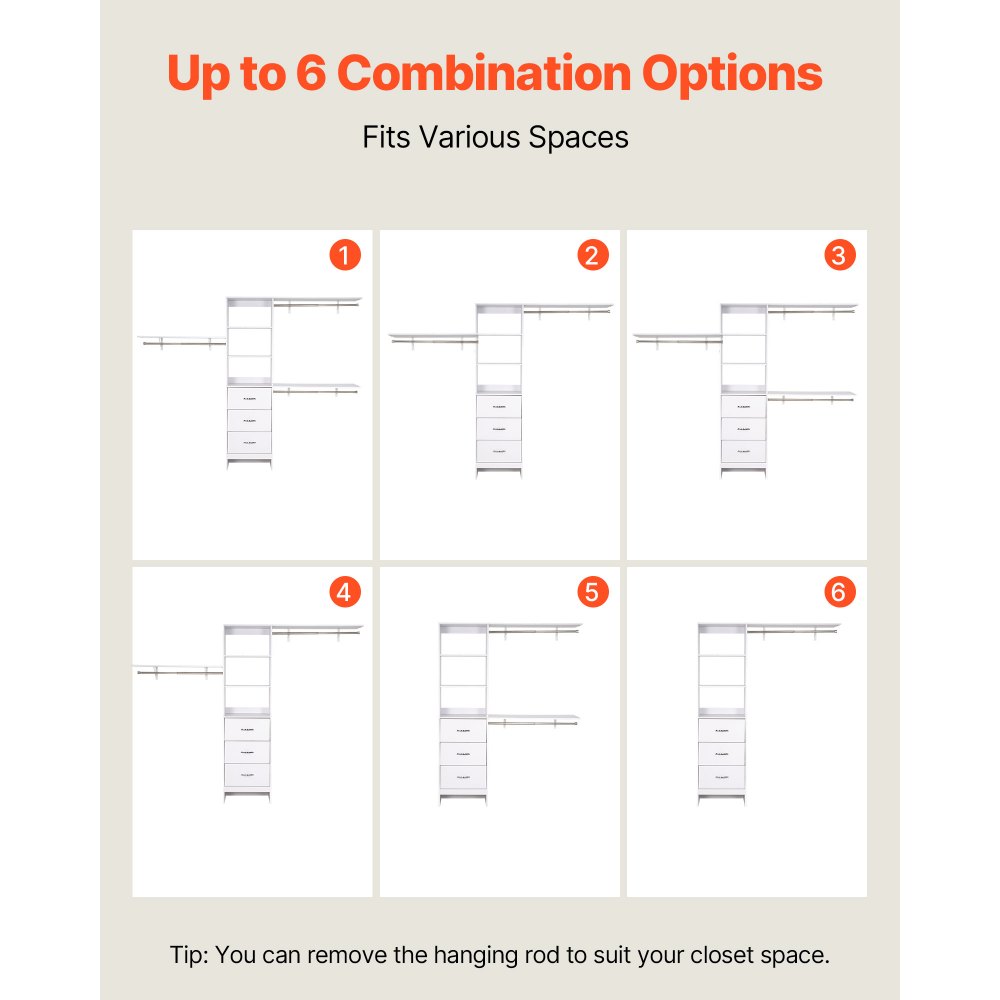 Up to 6 Combination Options

Fits Various Spaces

1

2

3

4

5

6

Tip: You can remove the hanging rod to suit your closet space.