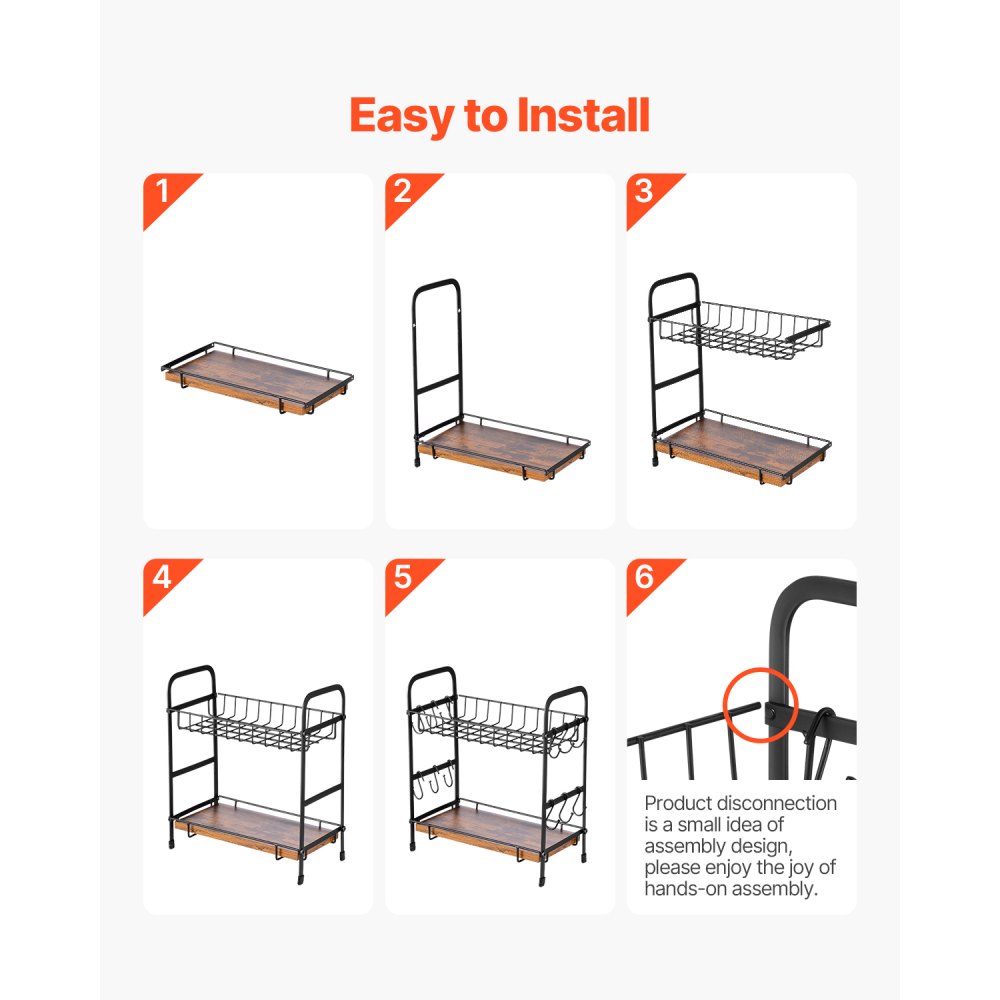 Easy to Install

1

2

3

4

5

6

Product disconnection is a small idea of assembly design, please enjoy the joy of hands-on assembly.