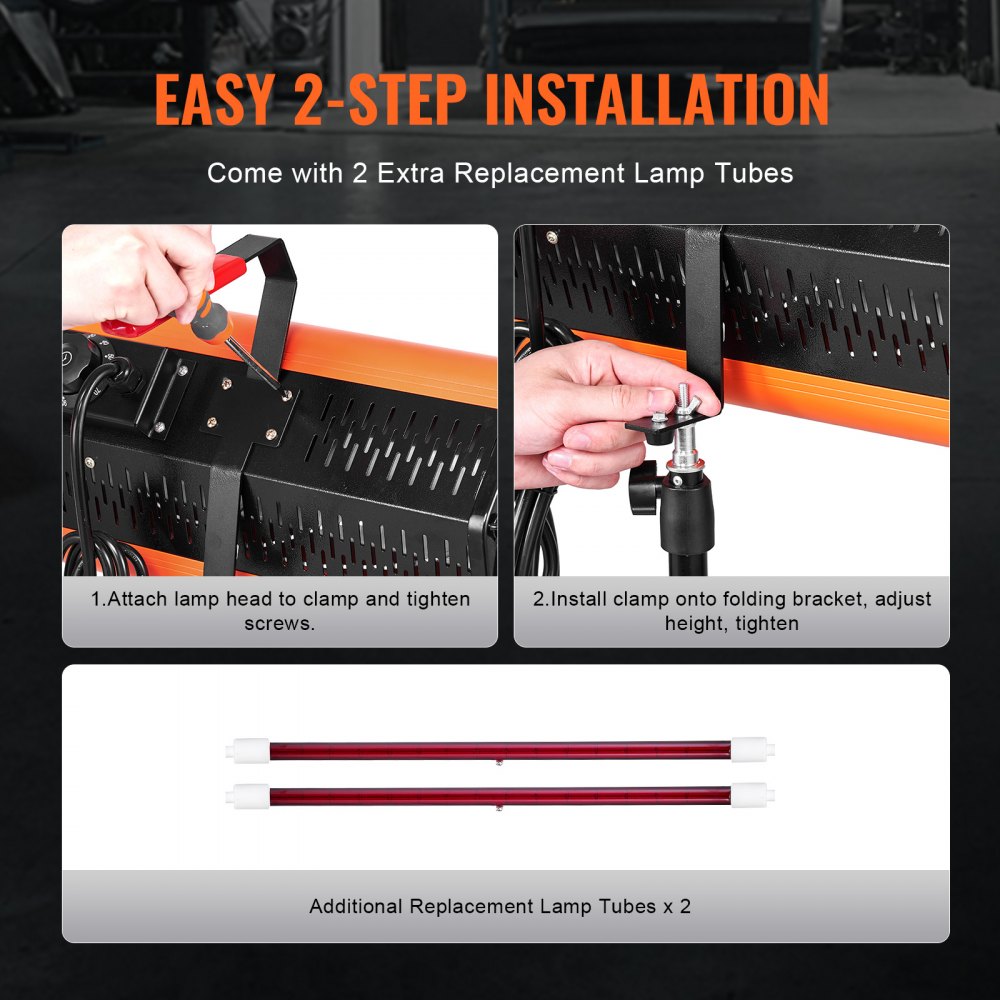 EASY 2-STEP INSTALLATION

Come with 2 Extra Replacement Lamp Tubes

1.Attach lamp head to clamp and tighten screws.

2.Install clamp onto folding bracket, adjust height, tighten

Additional Replacement Lamp Tubes x 2