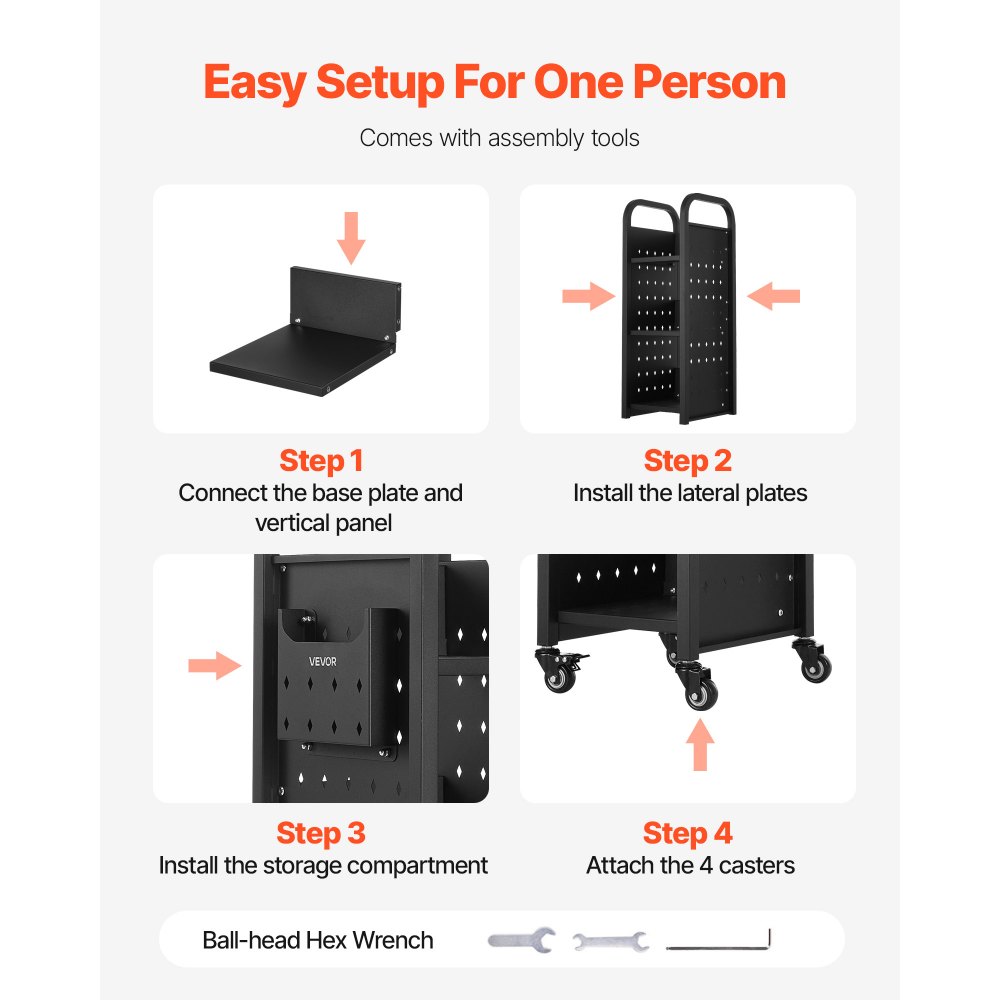 Easy Setup For One Person

Comes with assembly tools

Step 1
Connect the base plate and vertical panel

Step 2
Install the lateral plates

VEVOR

Step 3
Install the storage compartment

Step 4
Attach the 4 casters

Ball-head Hex Wrench