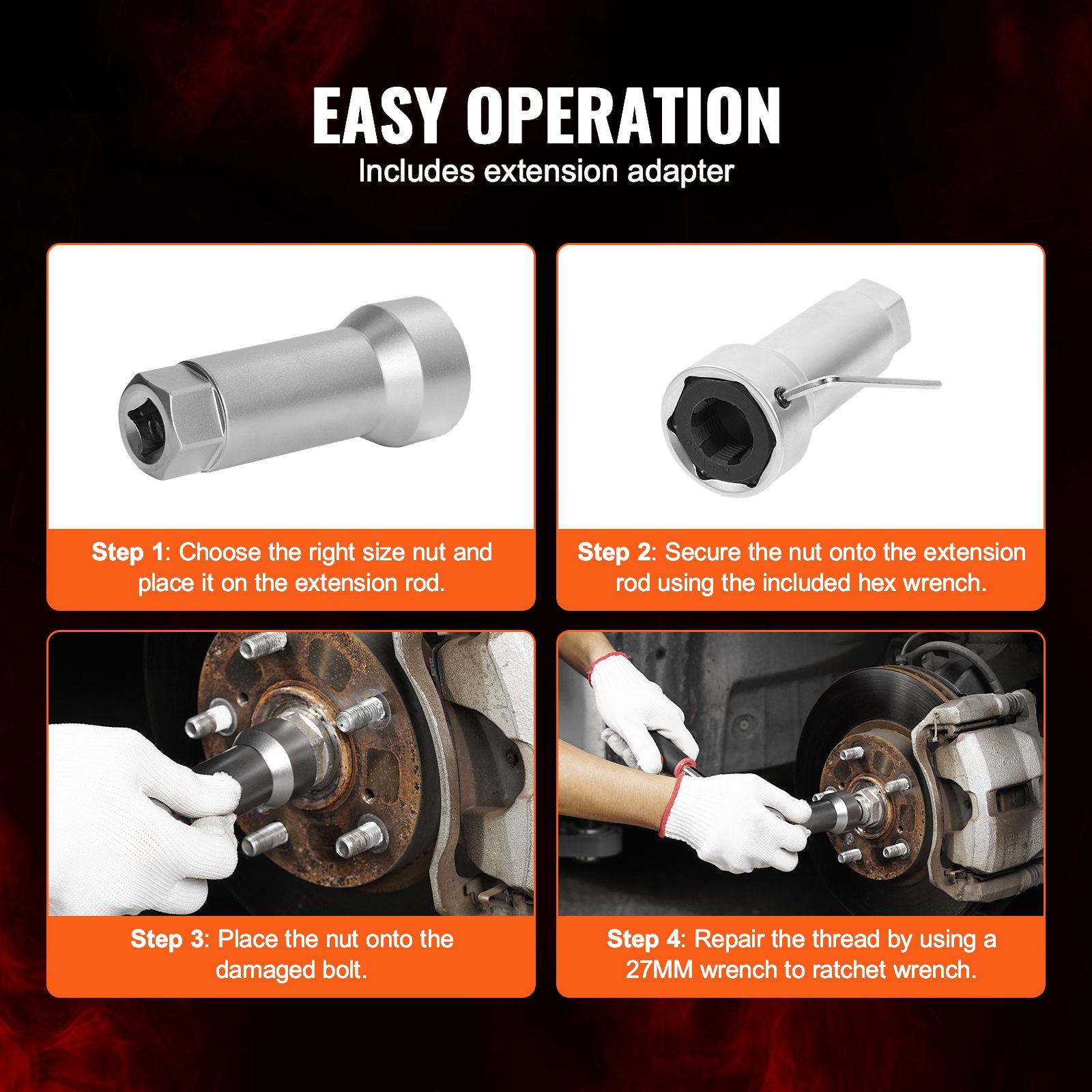 EASY OPERATION
Includes extension adapter

Step 1: Choose the right size nut and place it on the extension rod.

Step 2: Secure the nut onto the extension rod using the included hex wrench.

Step 3: Place the nut onto the damaged bolt.

Step 4: Repair the thread by using a 27MM wrench to ratchet wrench.