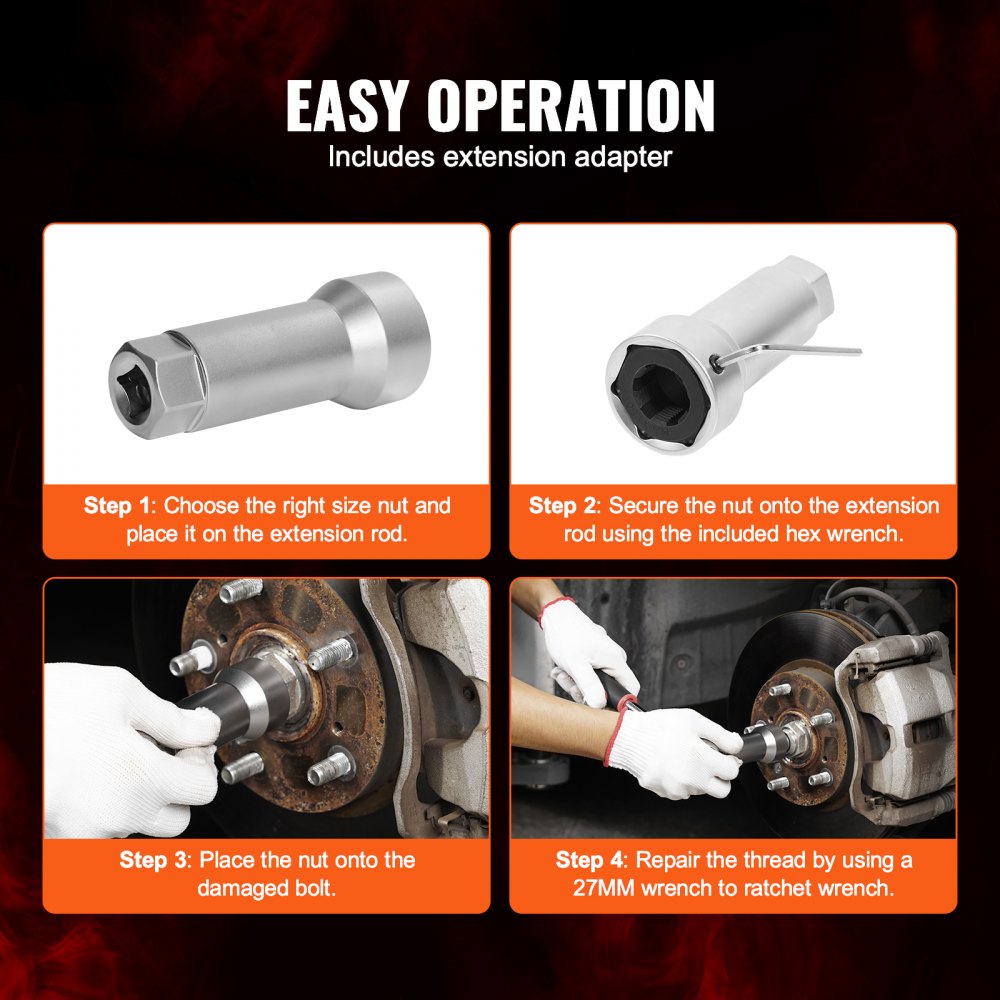 EASY OPERATION
Includes extension adapter

Step 1: Choose the right size nut and place it on the extension rod.

Step 2: Secure the nut onto the extension rod using the included hex wrench.

Step 3: Place the nut onto the damaged bolt.

Step 4: Repair the thread by using a 27MM wrench to ratchet wrench.