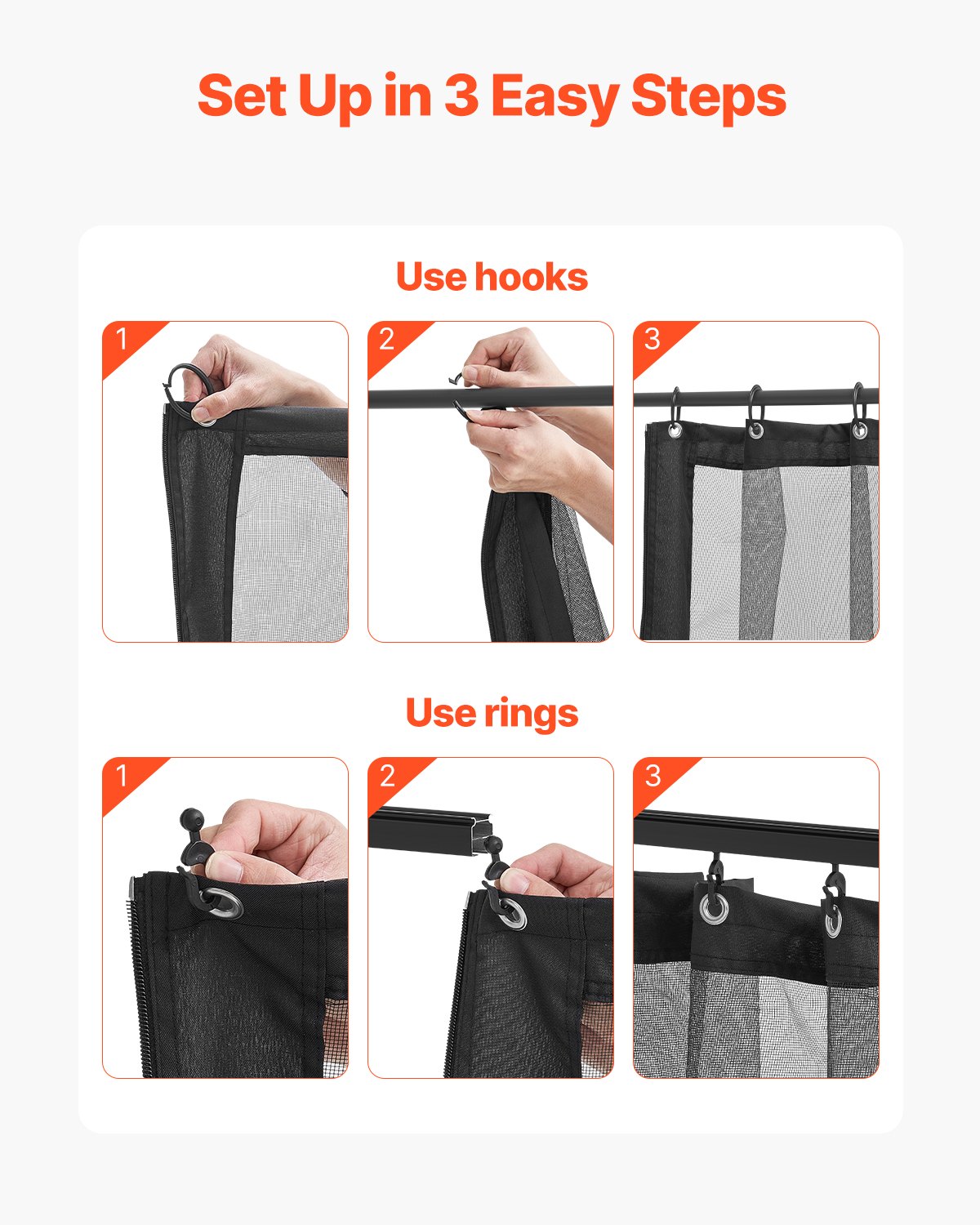 Set Up in 3 Easy Steps

Use hooks

1

2

3

Use rings

1

2

3