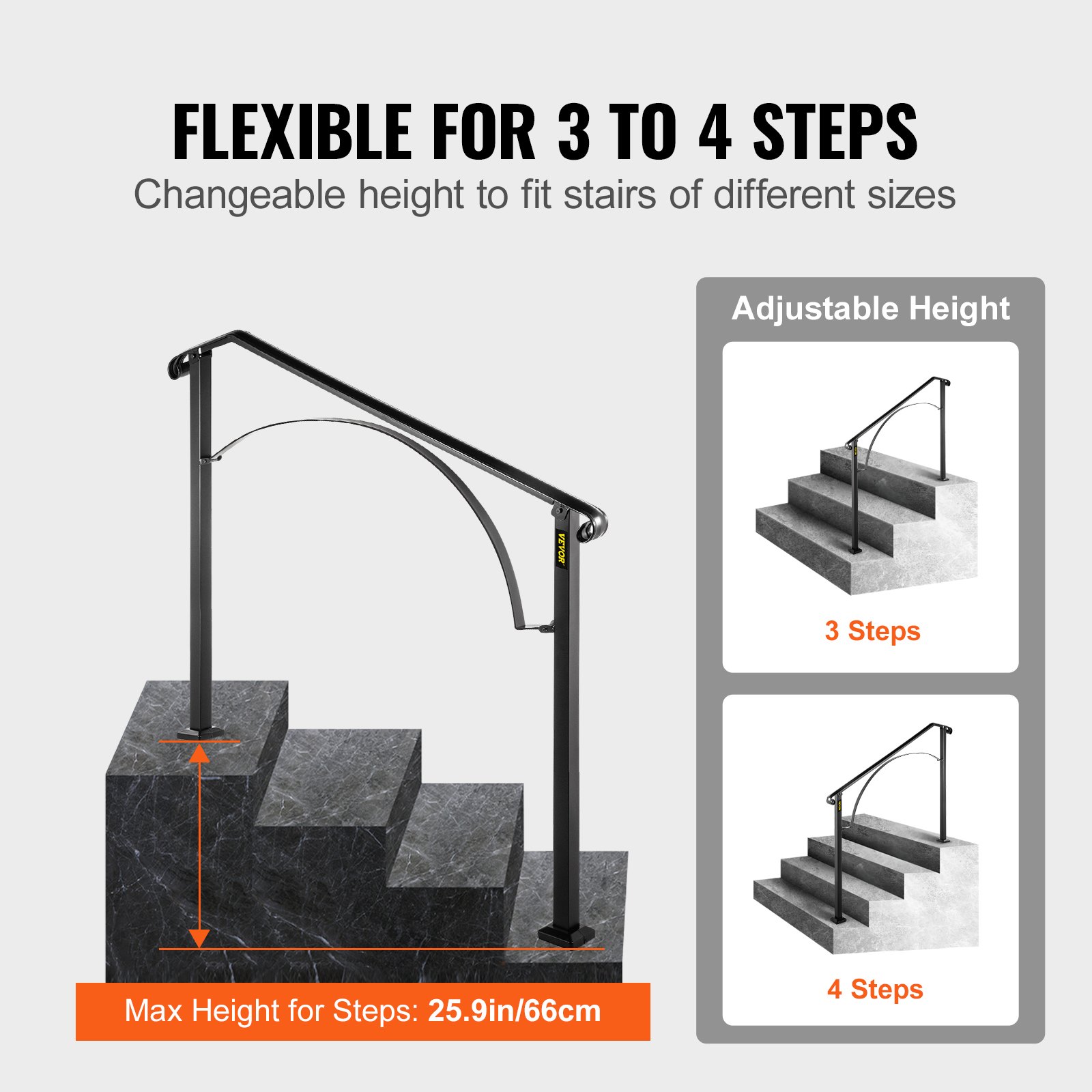 FLEXIBLE FOR 3 TO 4 STEPS
Changeable height to fit stairs of different sizes

VEVOR

Max Height for Steps: 25.9in/66cm

Adjustable Height

3 Steps

4 Steps