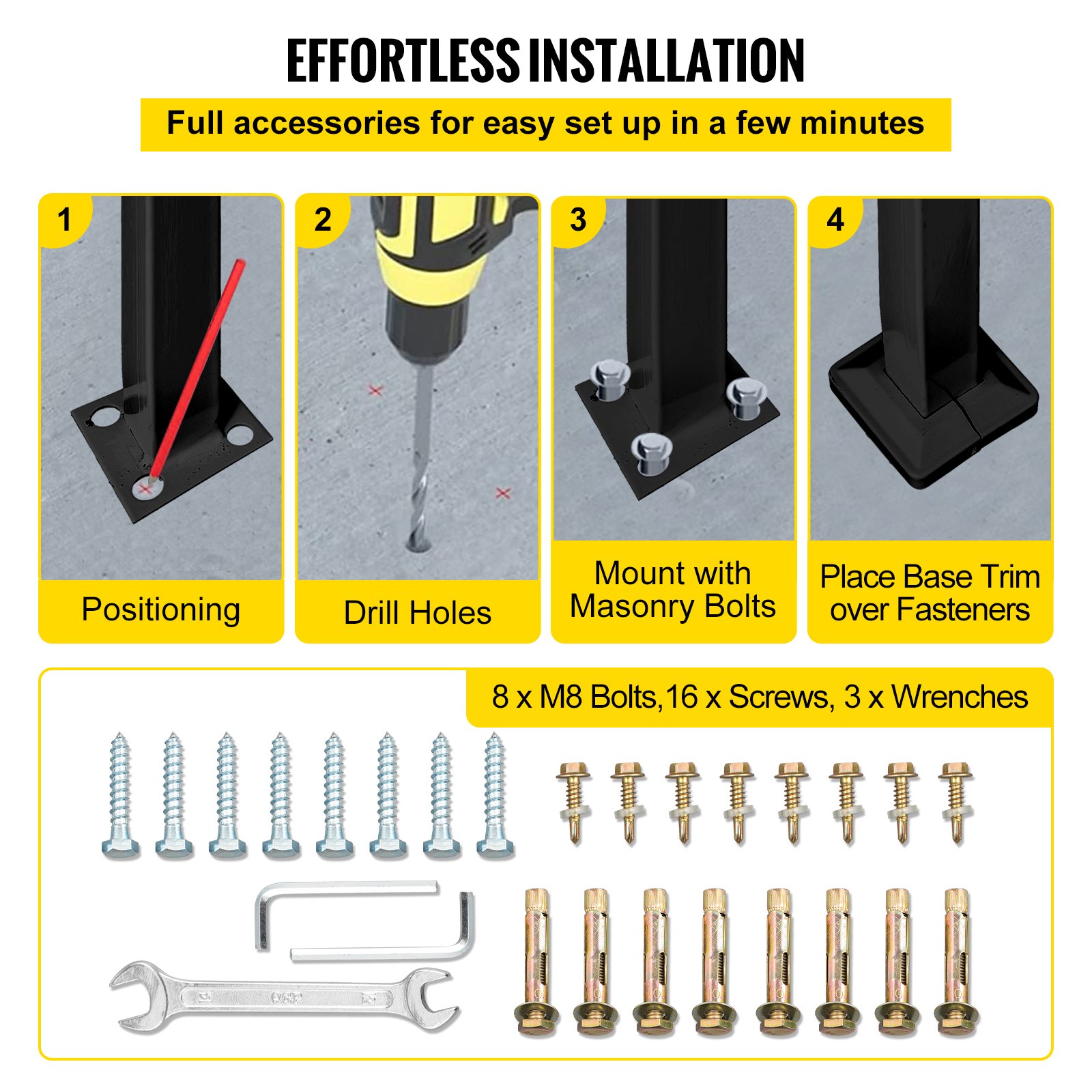 EFFORTLESS INSTALLATION

Full accessories for easy set up in a few minutes

1
Positioning

2
Drill Holes

3
Mount with Masonry Bolts

4
Place Base Trim over Fasteners

8 x M8 Bolts,16 x Screws, 3 x Wrenches