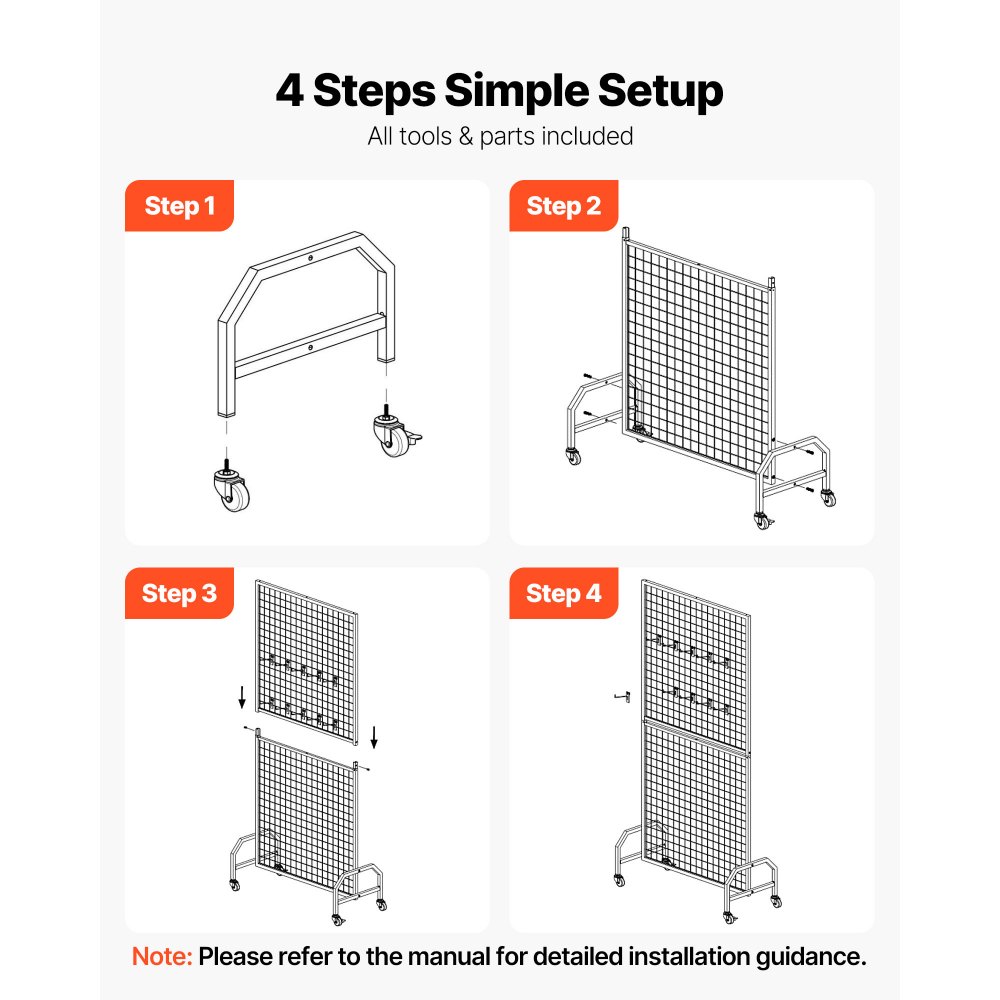 4 Steps Simple Setup
All tools & parts included

Step 1

Step 2

Step 3

Step 4

Note: Please refer to the manual for detailed installation guidance.