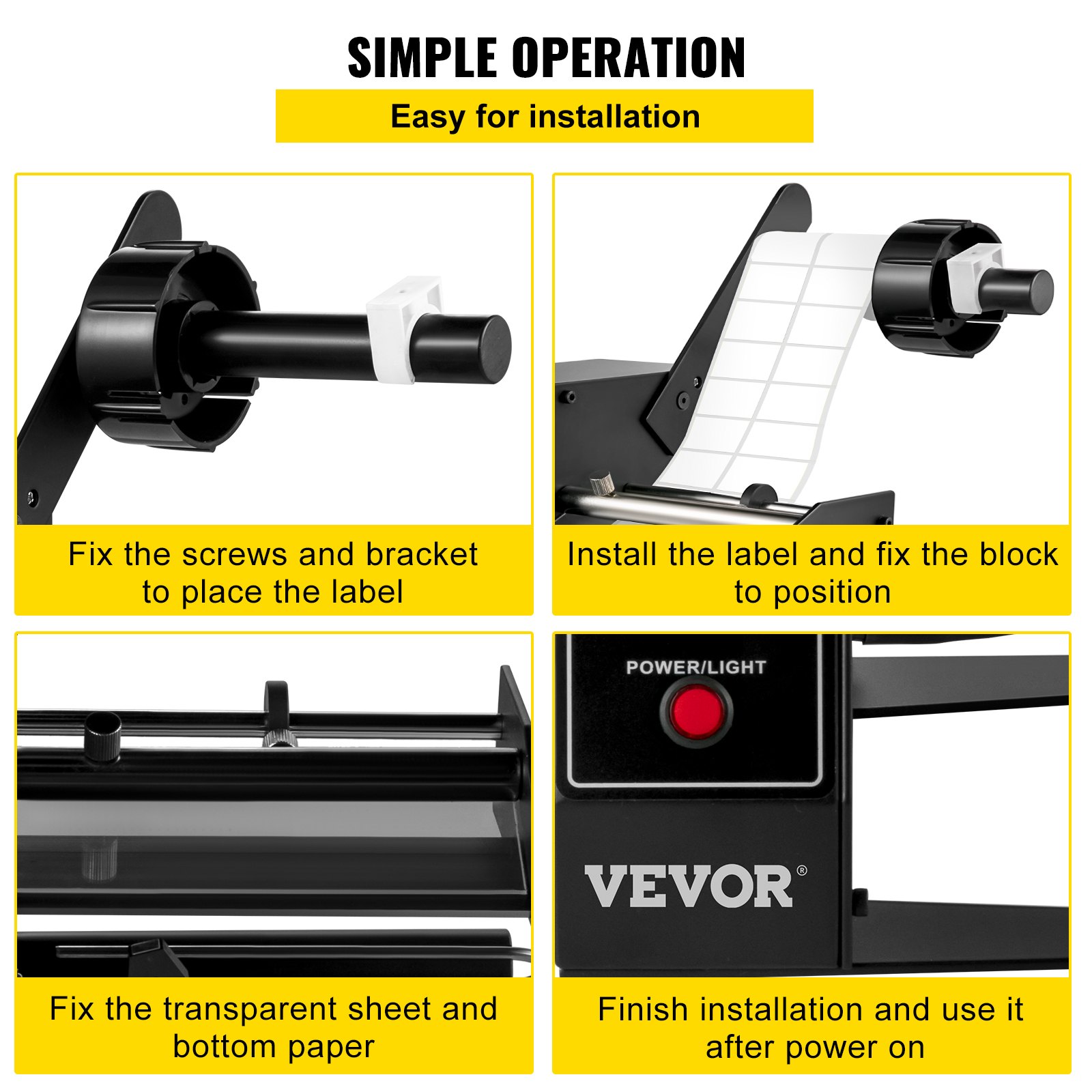 SIMPLE OPERATION

Easy for installation

Fix the screws and bracket to place the label

Install the label and fix the block to position

Fix the transparent sheet and bottom paper

POWER/LIGHT

VEVOR®

Finish installation and use it after power on