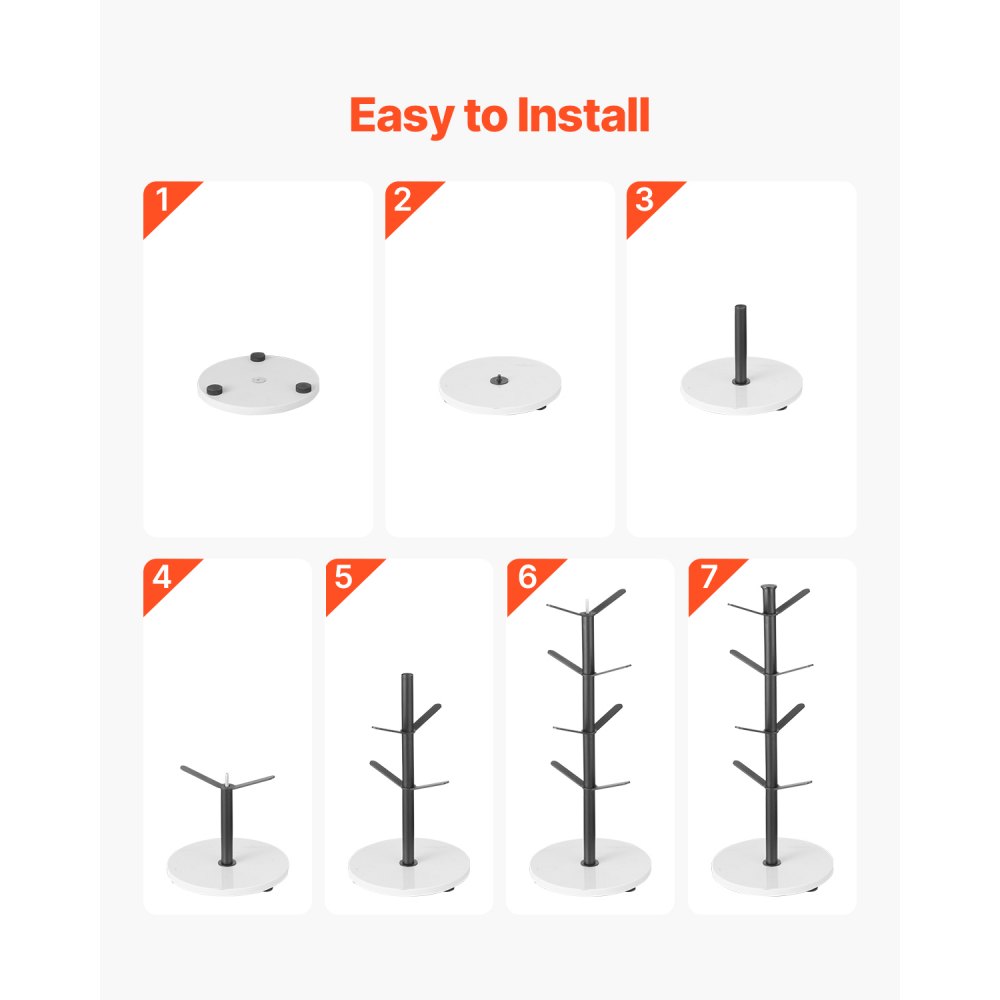 Easy to Install

1

2

3

4

5

6

7