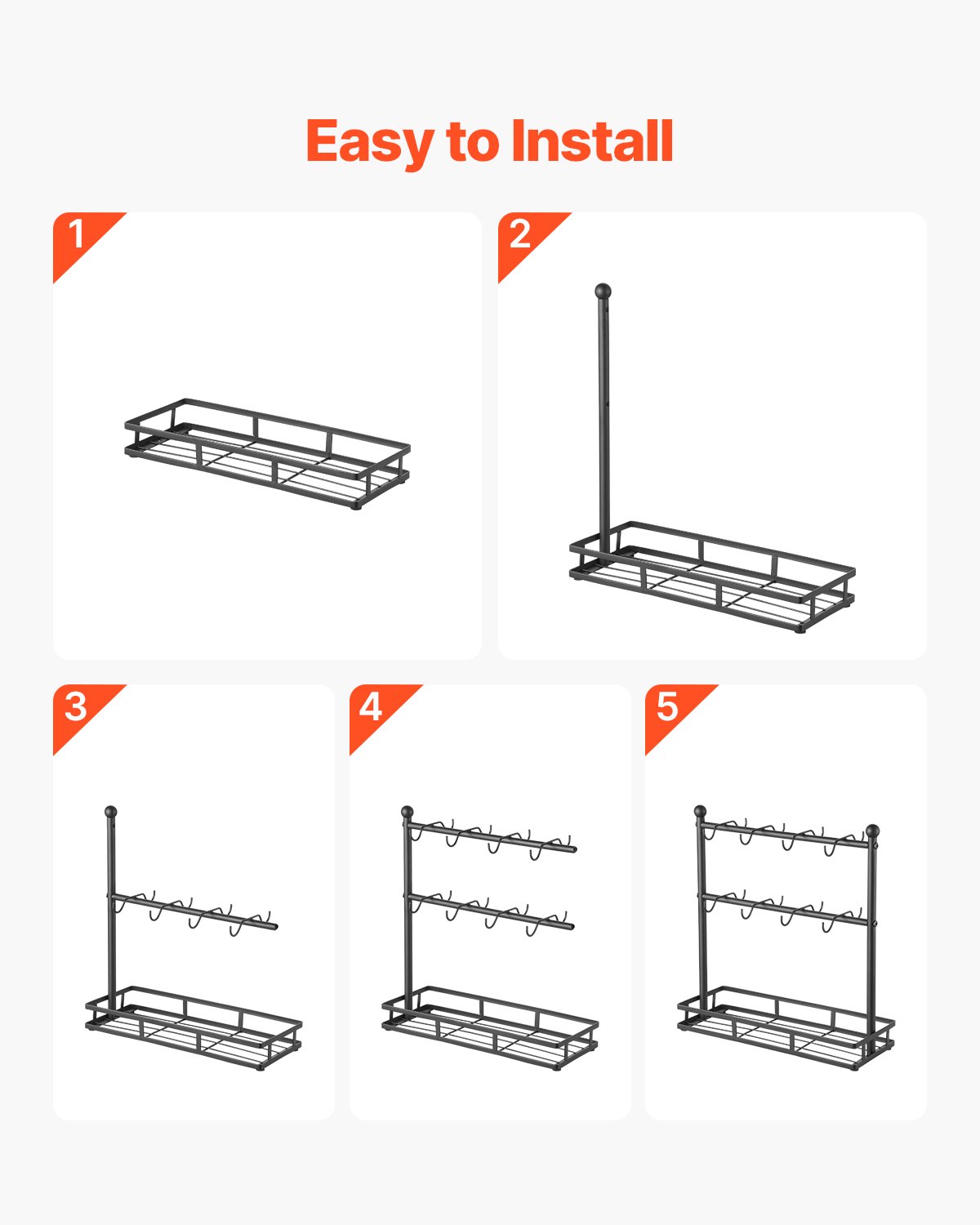 Easy to Install

1

2

3

4

5