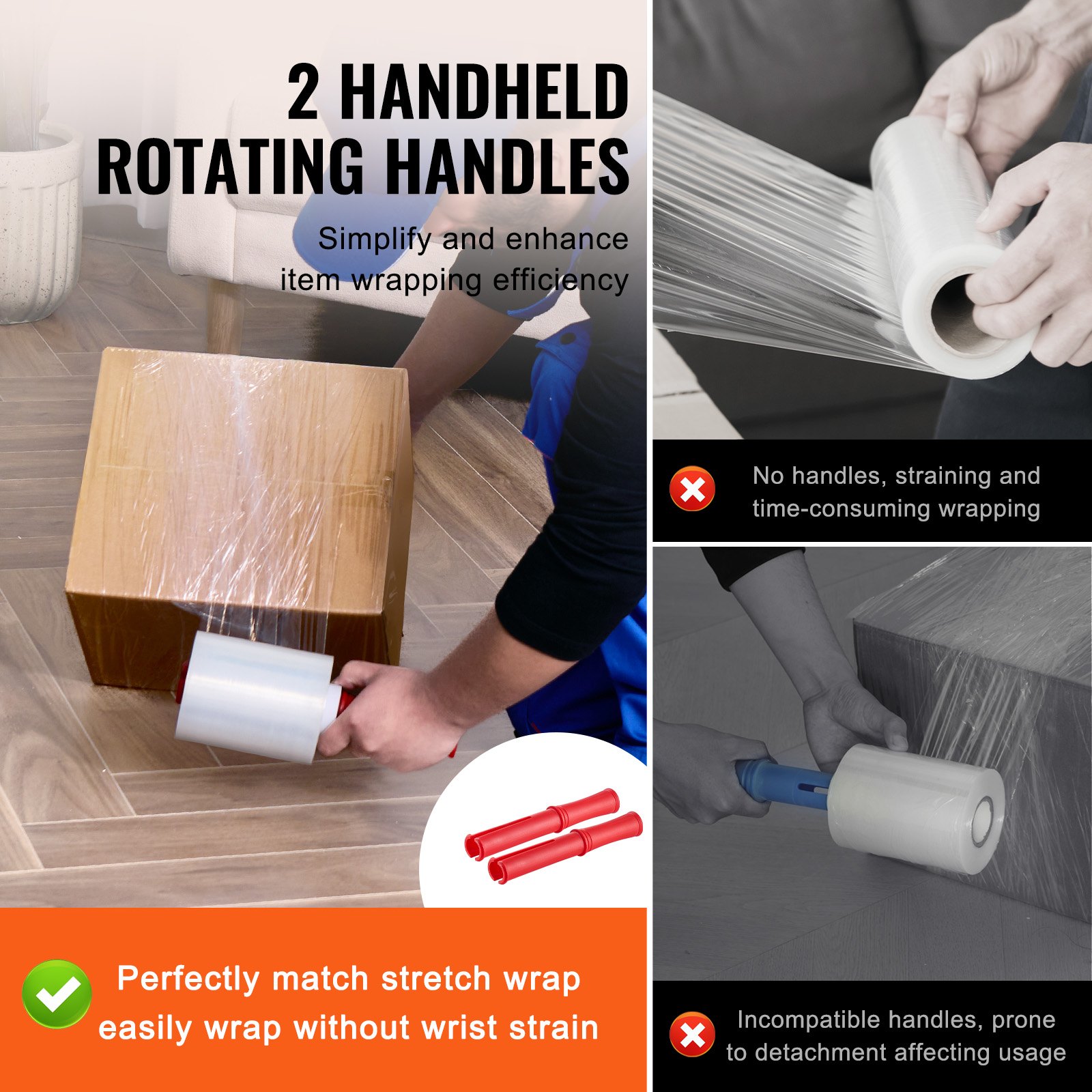 2 HANDHELD ROTATING HANDLES

Simplify and enhance item wrapping efficiency

Perfectly match stretch wrap easily wrap without wrist strain

No handles, straining and time-consuming wrapping

Incompatible handles, prone to detachment affecting usage