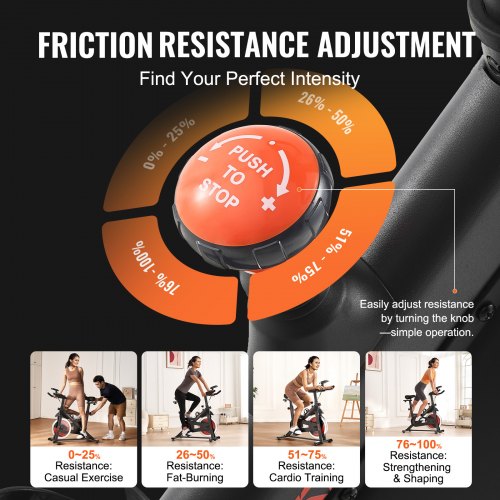 FRICTION RESISTANCE ADJUSTMENT

Find Your Perfect Intensity

0% - 25%

26% - 50%

51% - 75%

76% - 100%

PUSH TO STOP

-

+

Easily adjust resistance by turning the knob —simple operation.

0~25% Resistance: Casual Exercise

26~50% Resistance: Fat-Burning

51~75% Resistance: Cardio Training

76~100% Resistance: Strengthening & Shaping