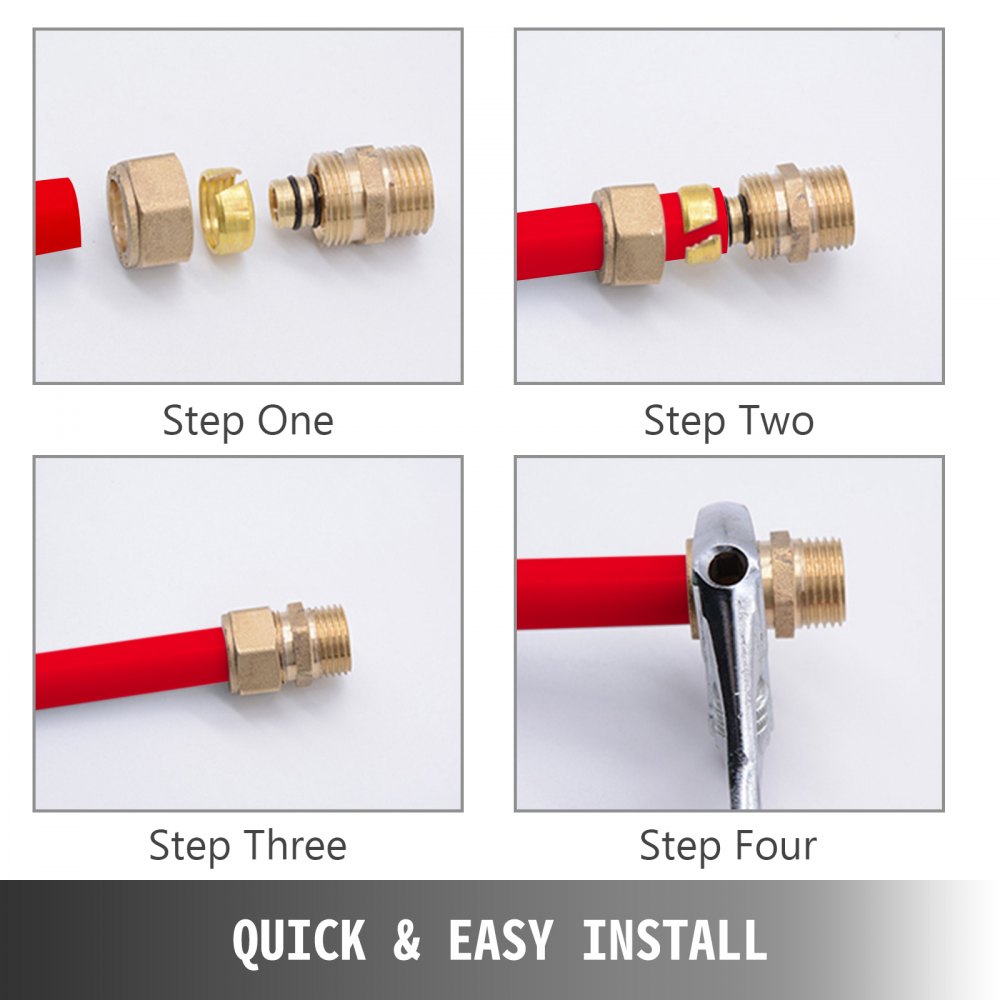 Step One

Step Two

Step Three

Step Four

QUICK & EASY INSTALL