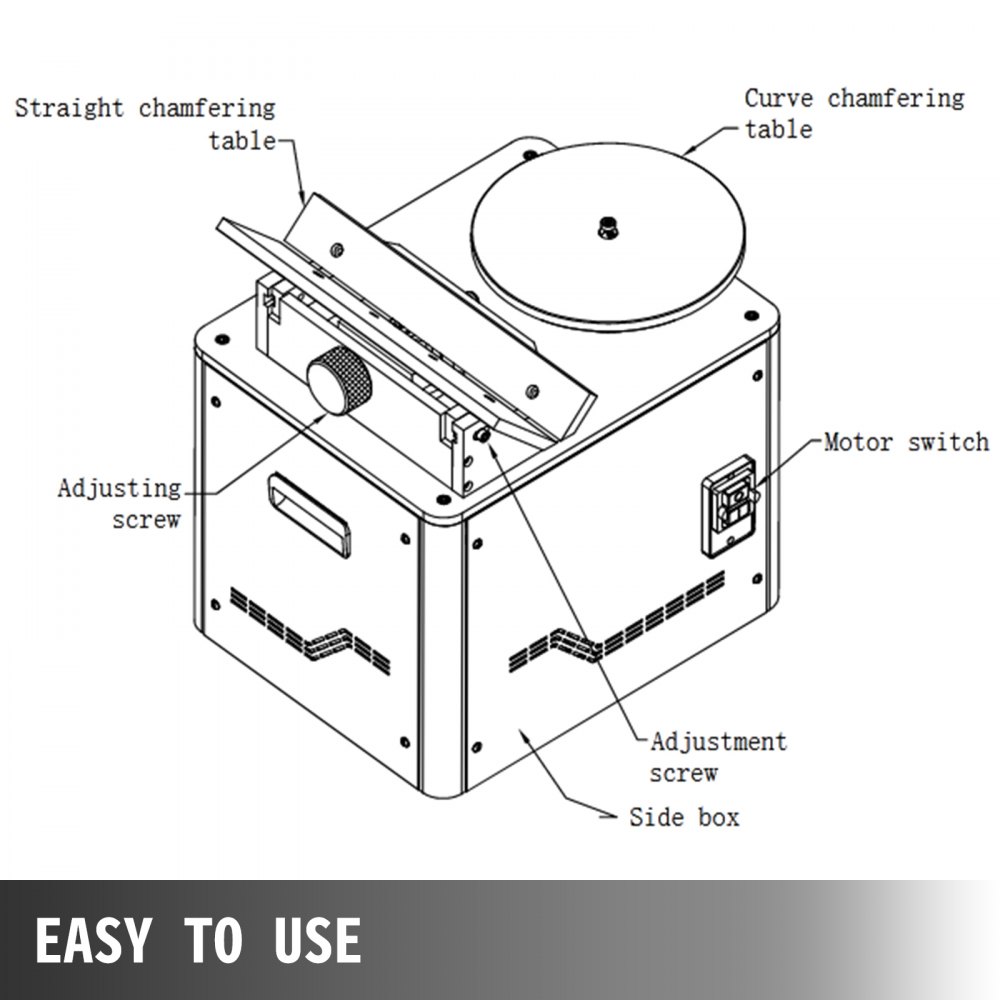 Straight chamfering table

Curve chamfering table

Motor switch

Adjusting screw

Adjustment screw

Side box

EASY TO USE