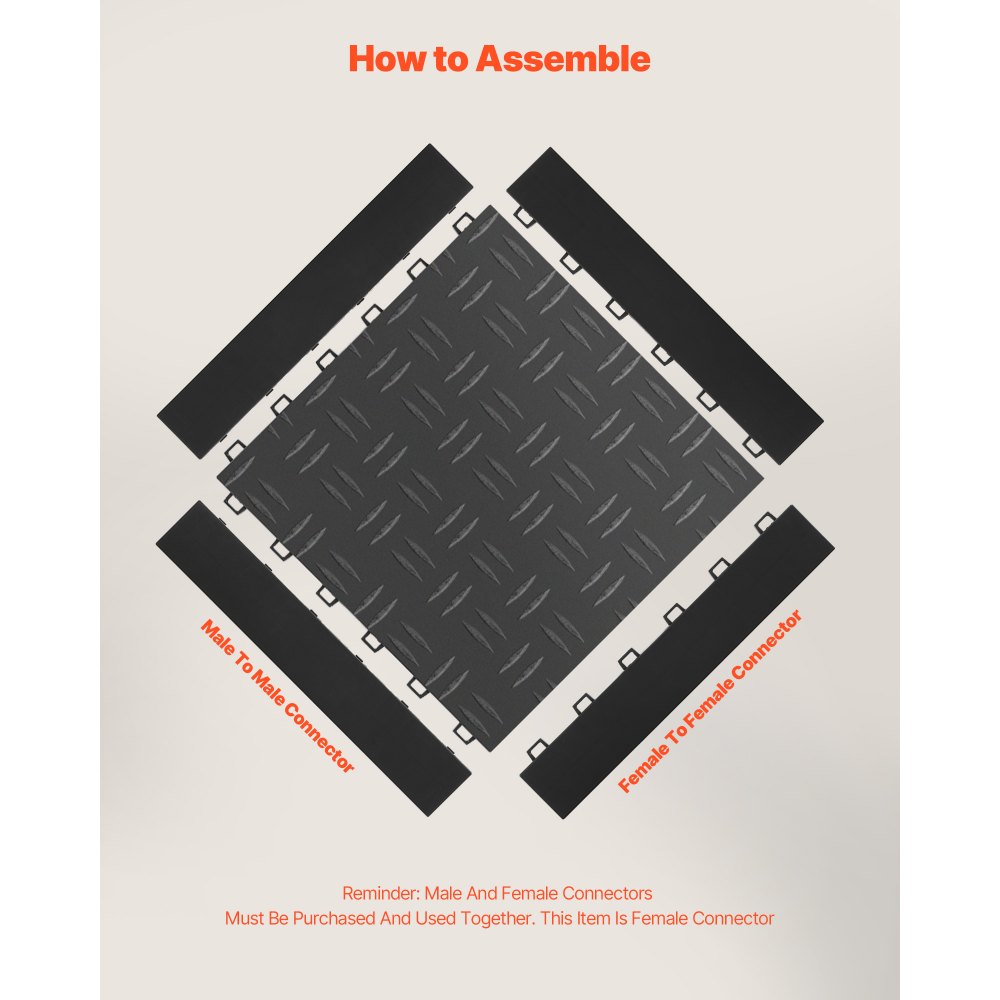 How to Assemble

Male To Male Connector

Female To Female Connector

Reminder: Male And Female Connectors
Must Be Purchased And Used Together. This Item Is Female Connector