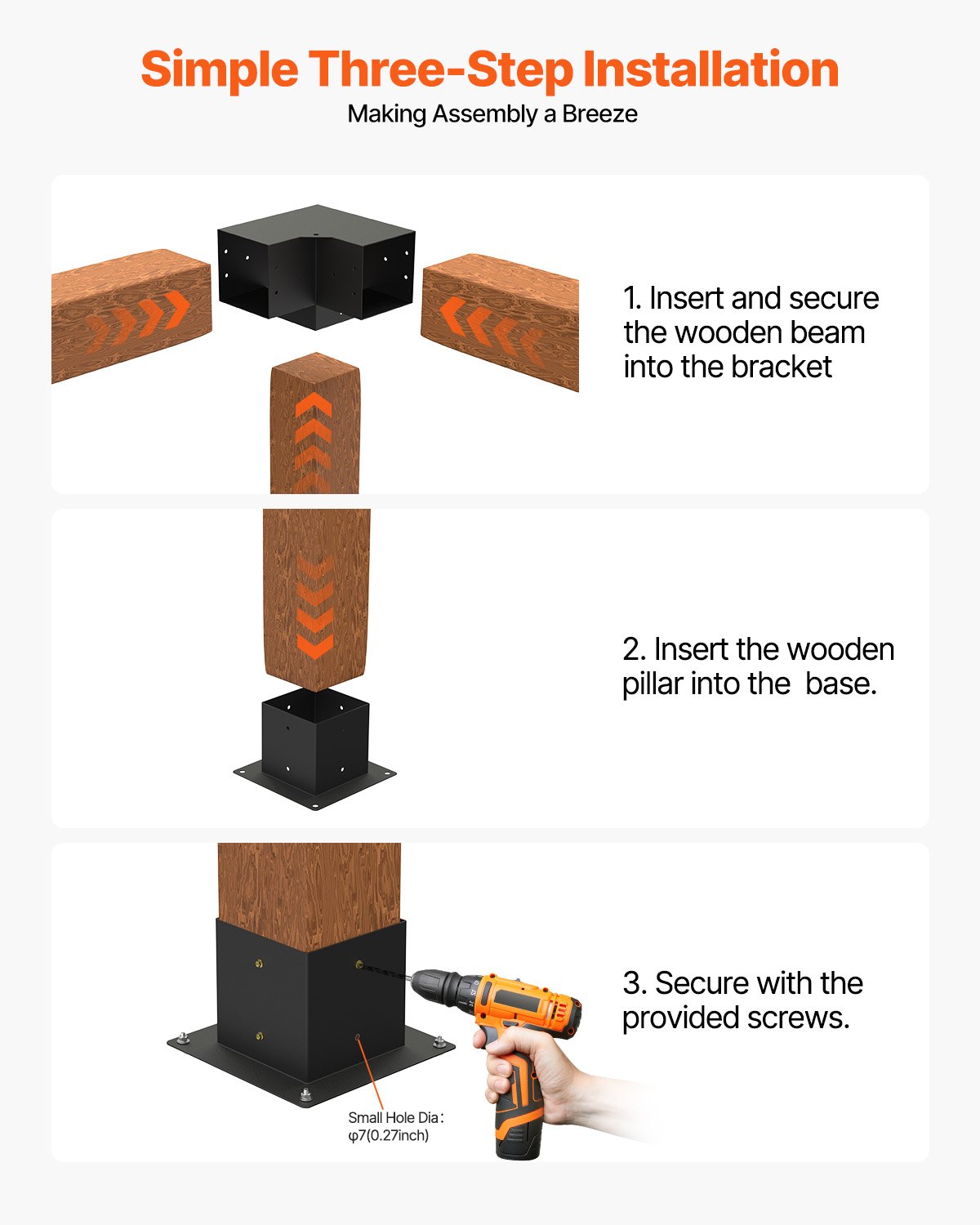 Simple Three-Step Installation
Making Assembly a Breeze

1. Insert and secure the wooden beam into the bracket

2. Insert the wooden pillar into the  base.

3. Secure with the provided screws.

Small Hole Dia：
φ7(0.27inch)