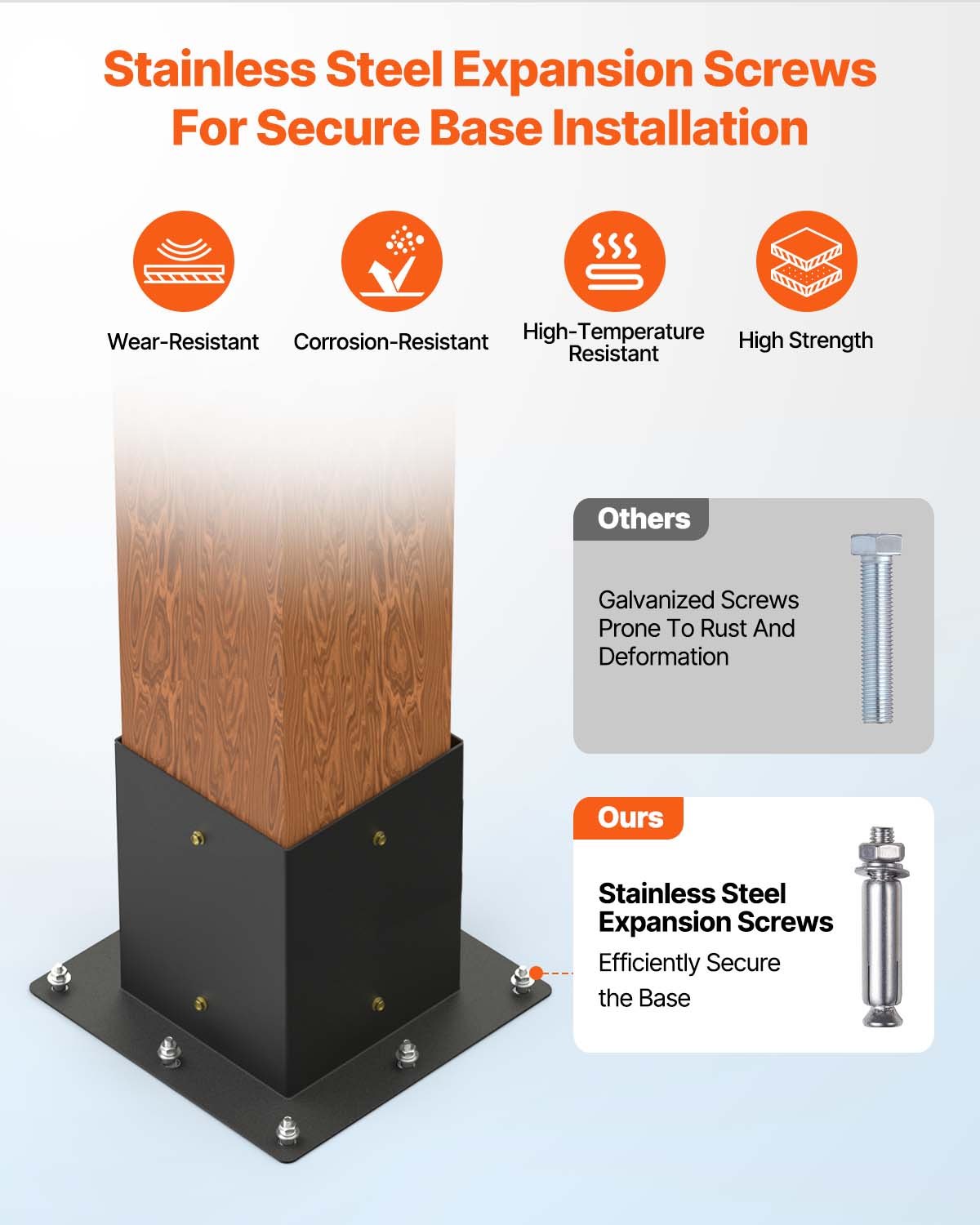 Stainless Steel Expansion Screws For Secure Base Installation

Wear-Resistant

Corrosion-Resistant

High-Temperature Resistant

High Strength

Others

Galvanized Screws Prone To Rust And Deformation

Ours

Stainless Steel Expansion Screws

Efficiently Secure the Base