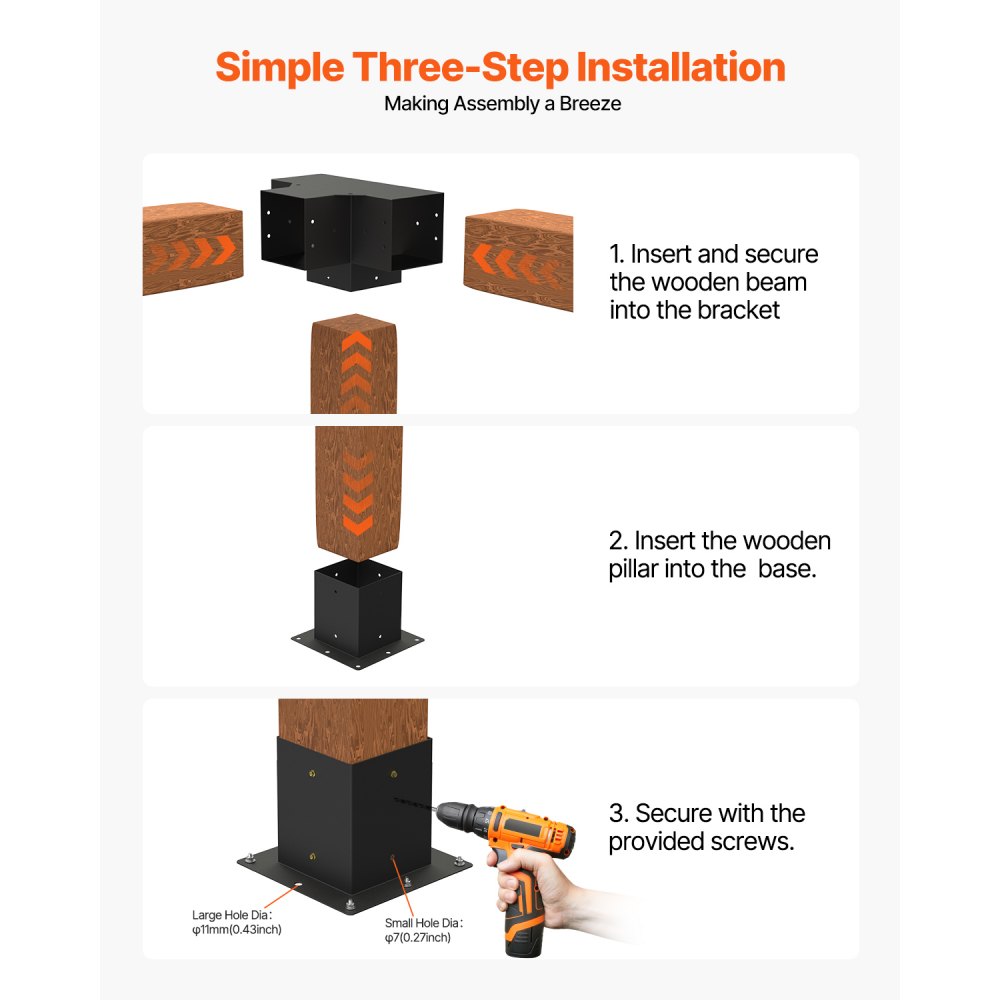 Simple Three-Step Installation
Making Assembly a Breeze

1. Insert and secure the wooden beam into the bracket

2. Insert the wooden pillar into the base.

3. Secure with the provided screws.

Large Hole Dia：
φ11mm(0.43inch)

Small Hole Dia：
φ7(0.27inch)