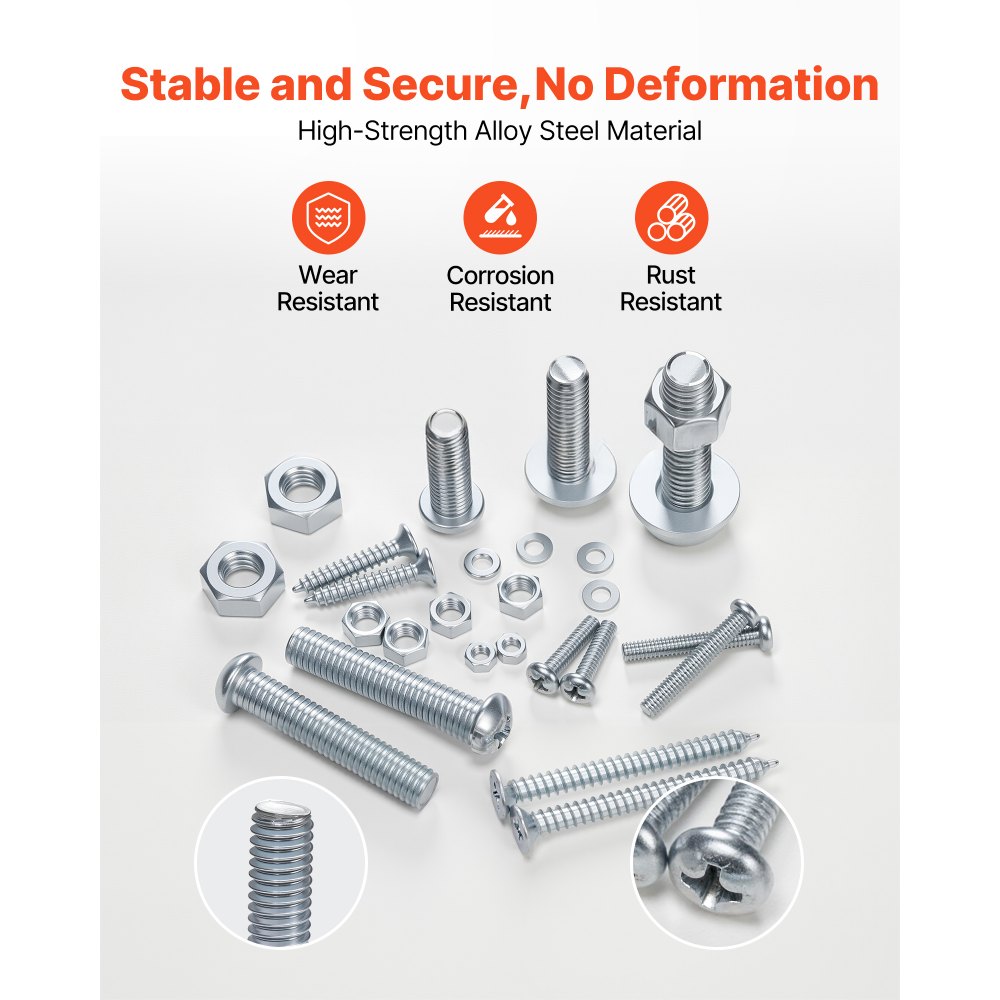 Stable and Secure,No Deformation
High-Strength Alloy Steel Material

Wear Resistant

Corrosion Resistant

Rust Resistant