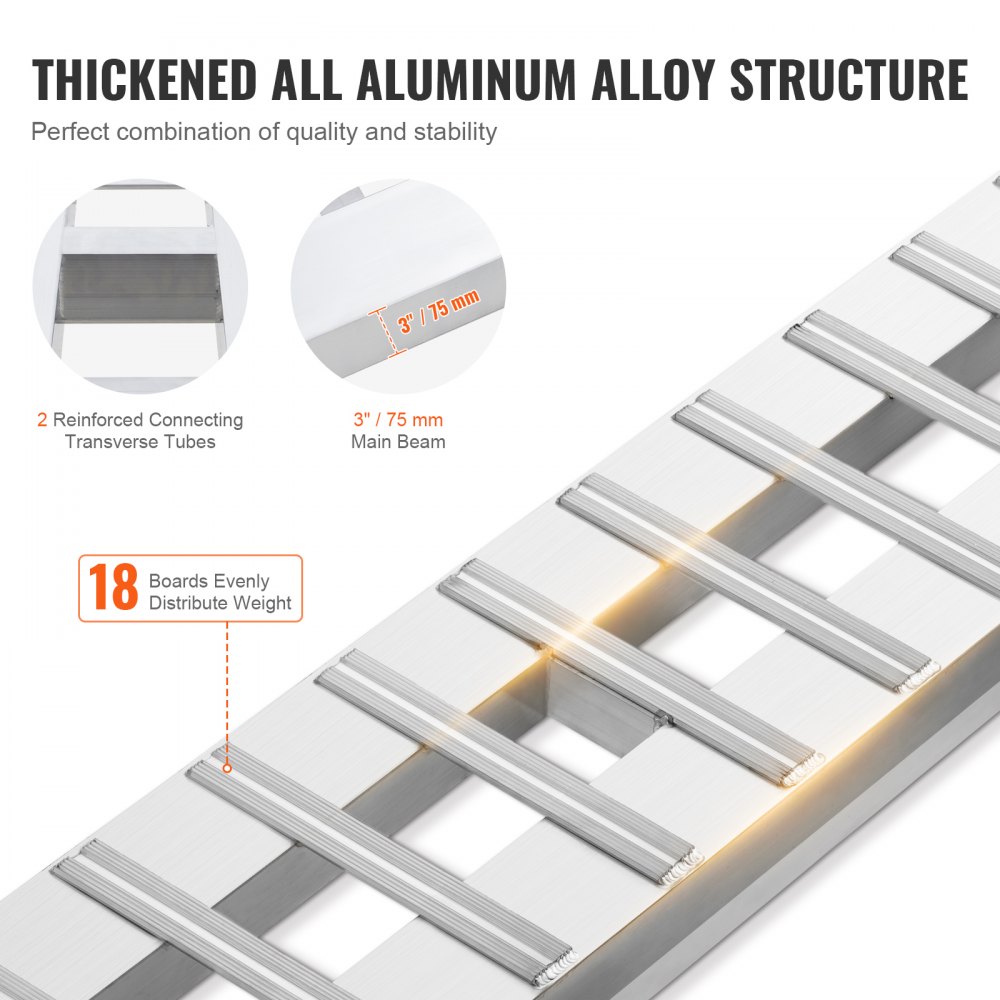 THICKENED ALL ALUMINUM ALLOY STRUCTURE

Perfect combination of quality and stability

3" / 75 mm

2 Reinforced Connecting Transverse Tubes

3" / 75 mm Main Beam

18 Boards Evenly Distribute Weight