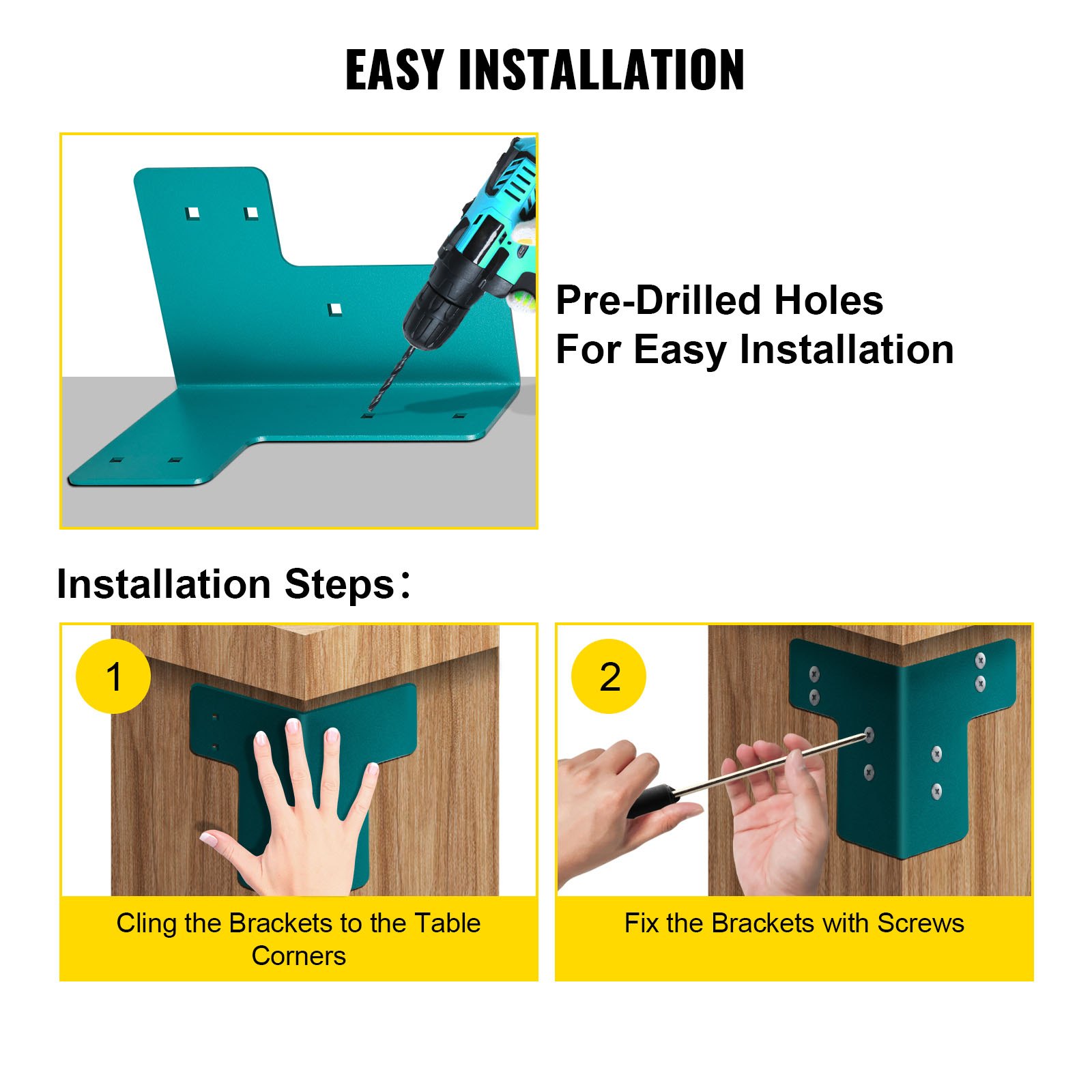 EASY INSTALLATION

Pre-Drilled Holes
For Easy Installation

Installation Steps：

1

Cling the Brackets to the Table Corners

2

Fix the Brackets with Screws