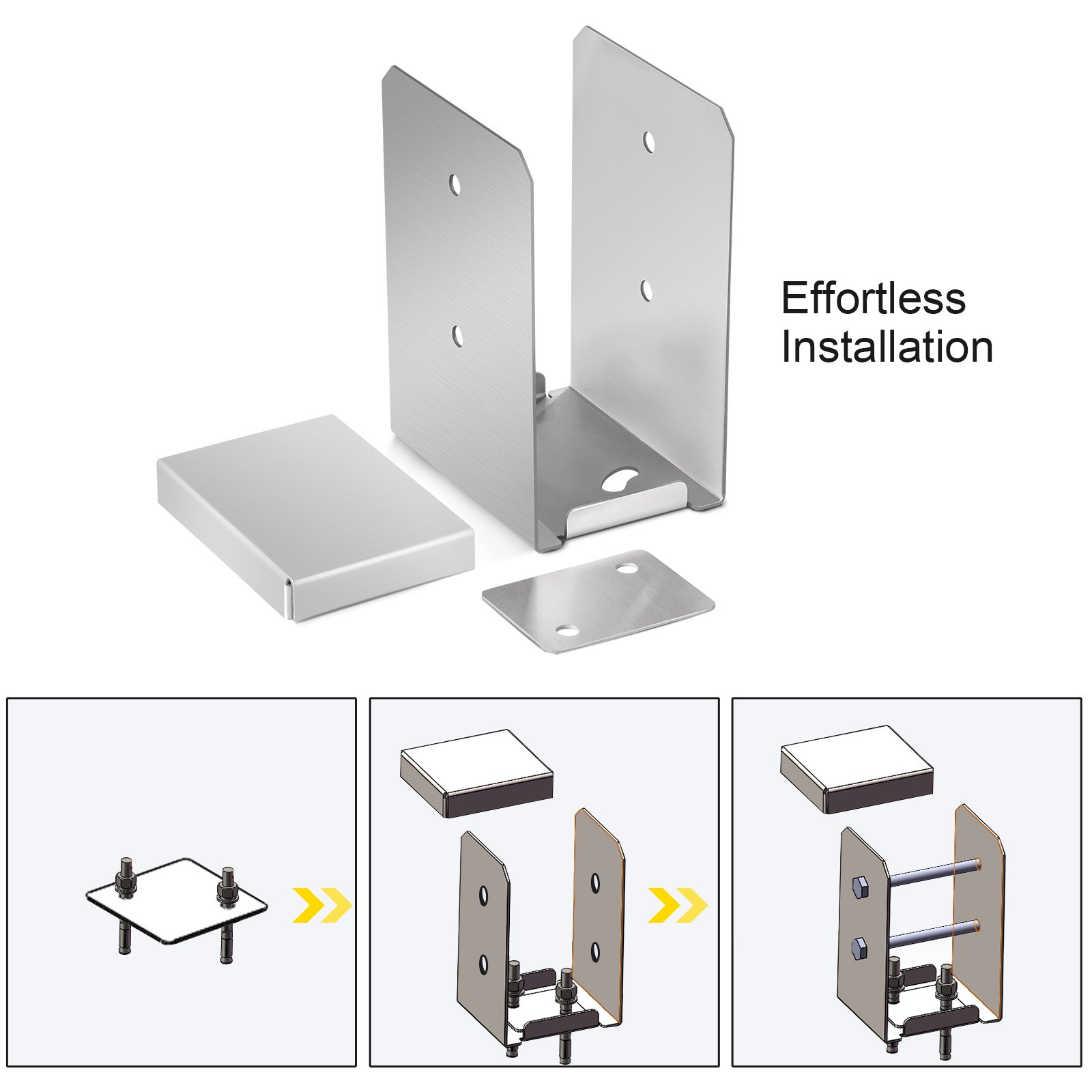 Effortless Installation