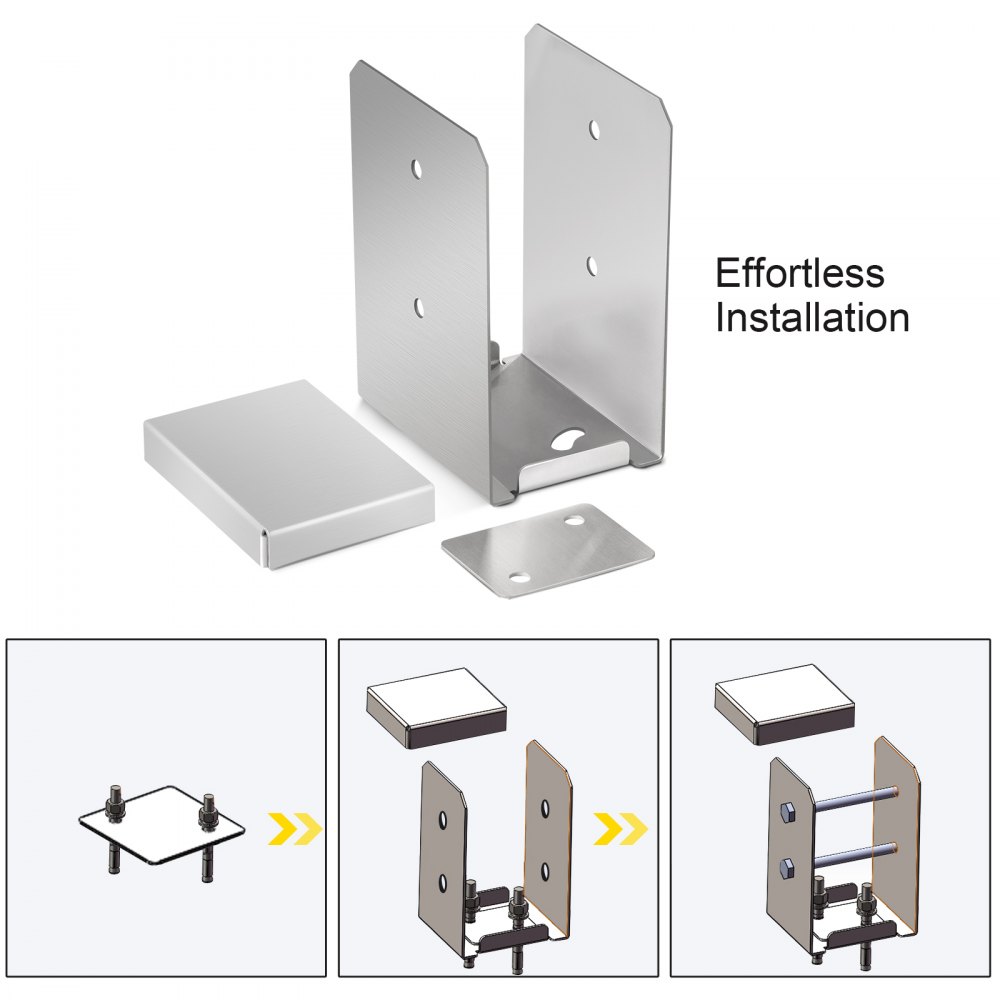 Effortless
Installation