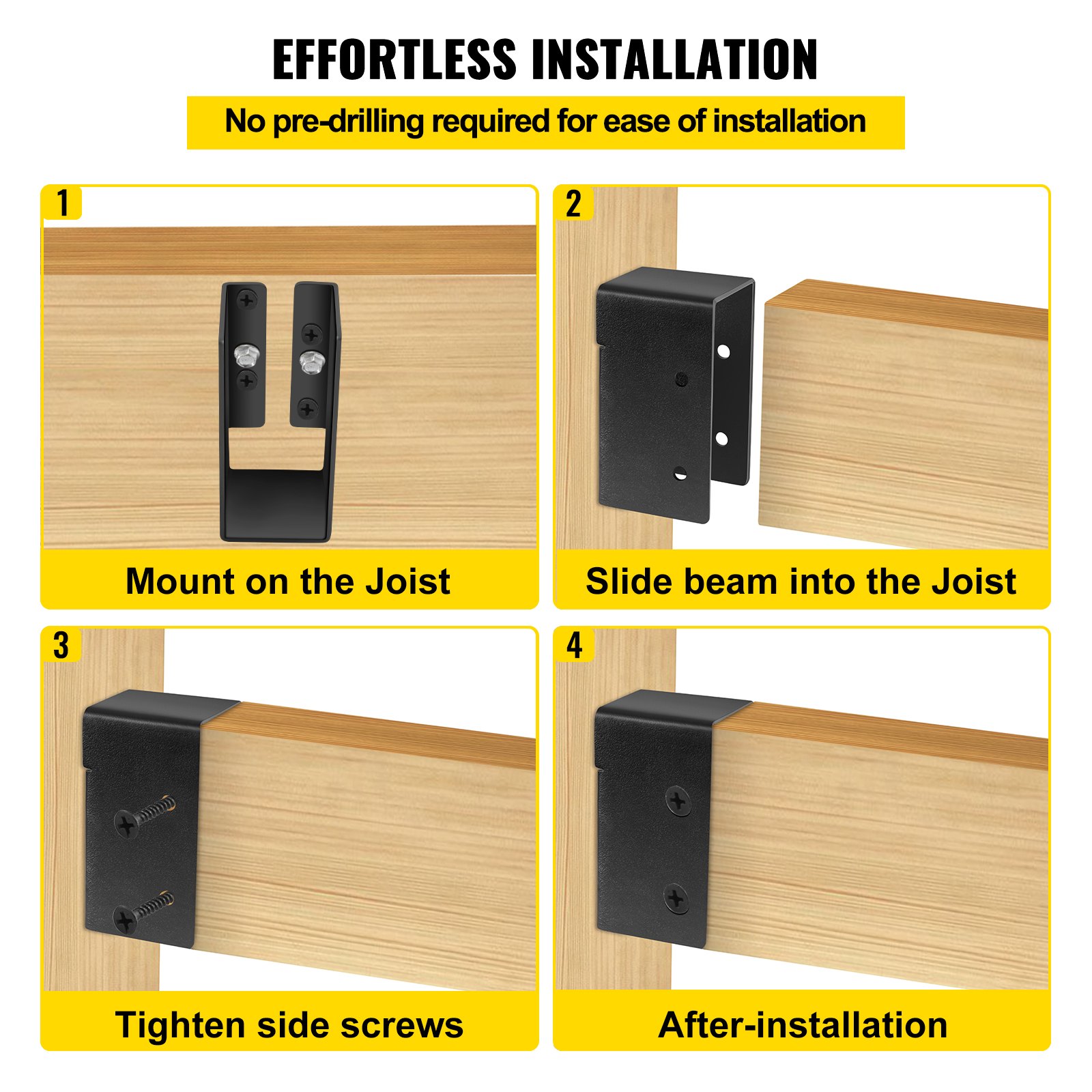 EFFORTLESS INSTALLATION

No pre-drilling required for ease of installation

1

Mount on the Joist

2

Slide beam into the Joist

3

Tighten side screws

4

After-installation