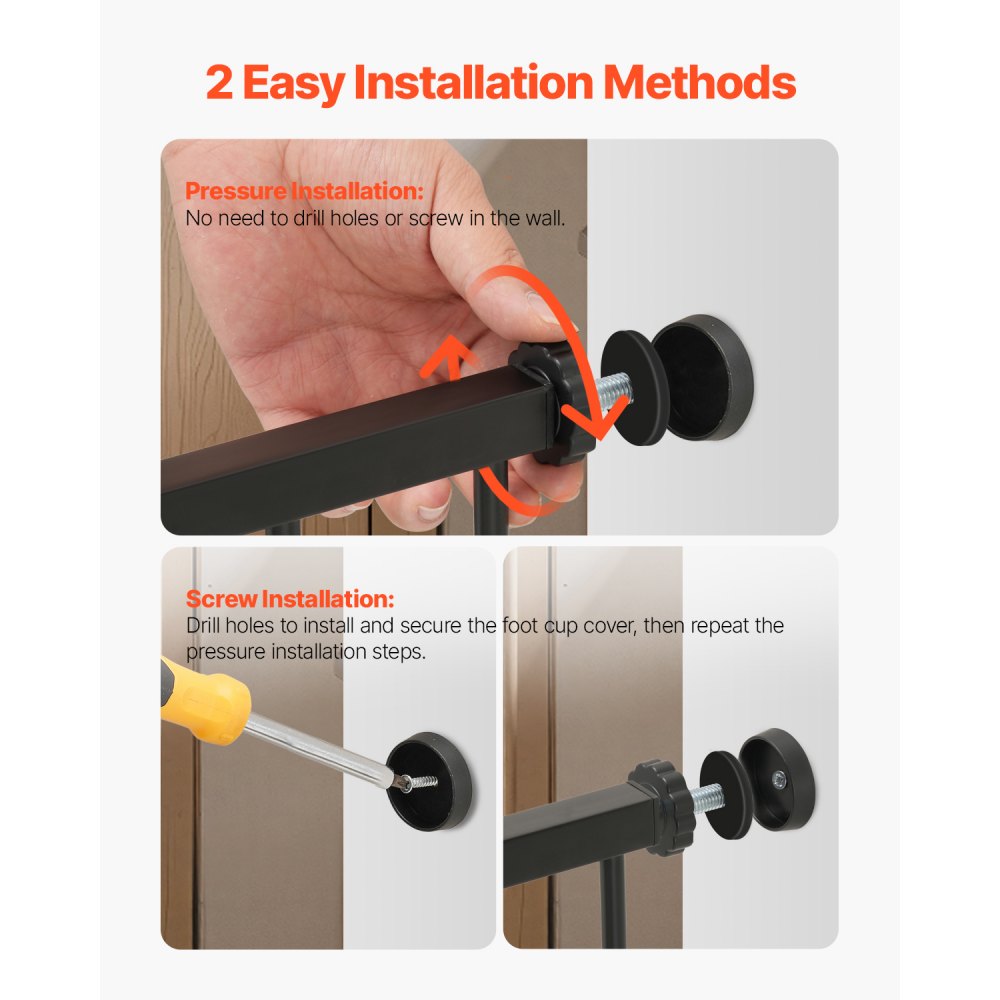 2 Easy Installation Methods

Pressure Installation:
No need to drill holes or screw in the wall.

Screw Installation:
Drill holes to install and secure the foot cup cover, then repeat the pressure installation steps.