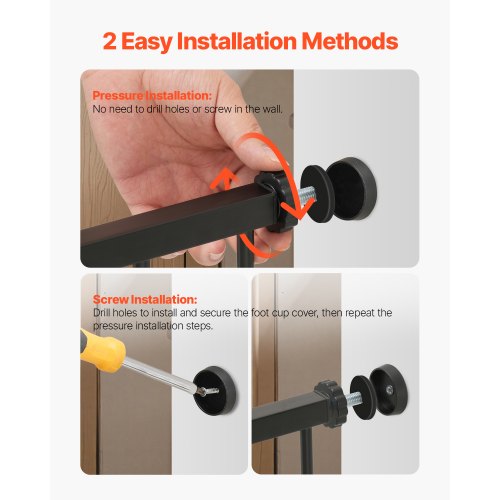 2 Easy Installation Methods

Pressure Installation:
No need to drill holes or screw in the wall.

Screw Installation:
Drill holes to install and secure the foot cup cover, then repeat the pressure installation steps.