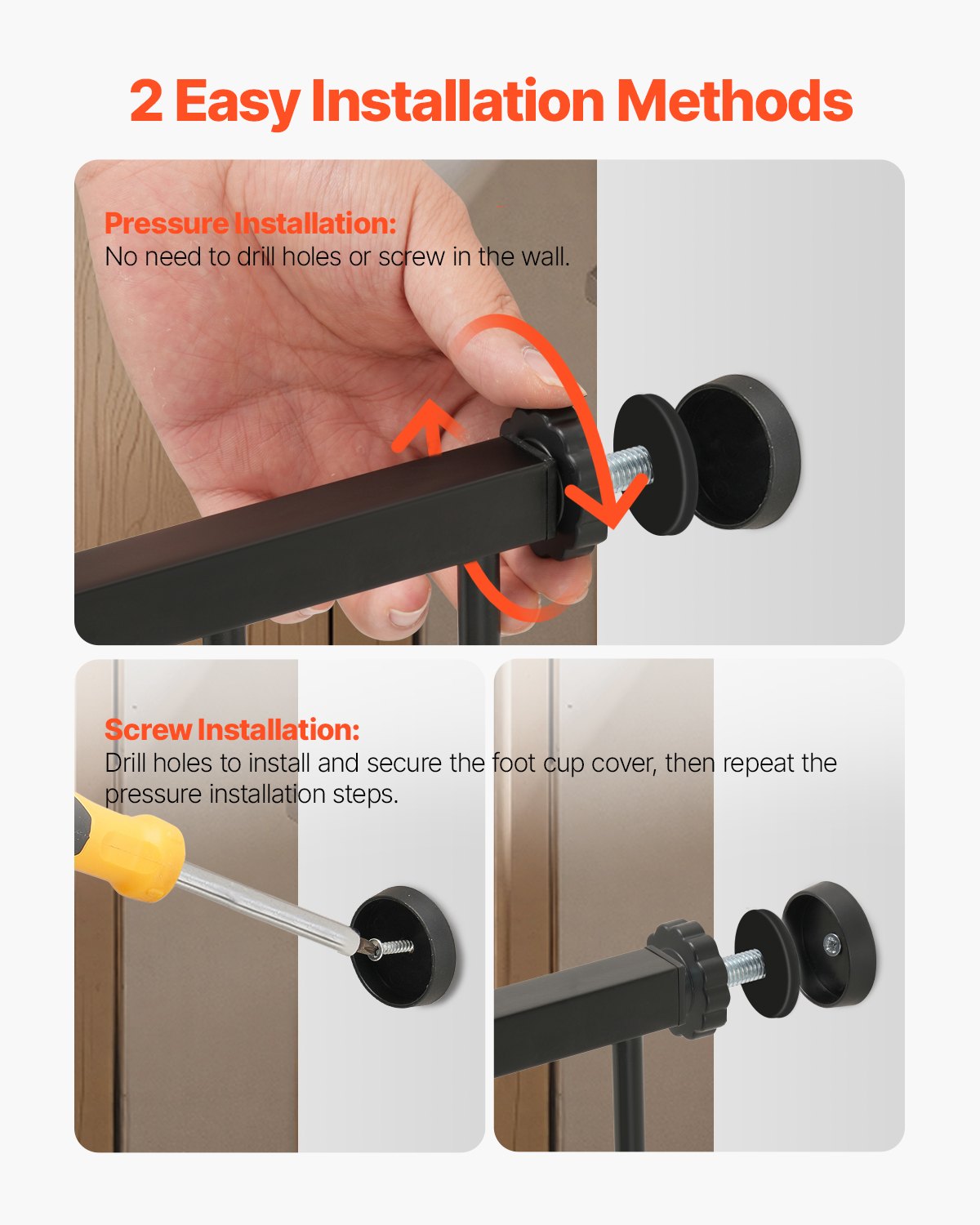 2 Easy Installation Methods

Pressure Installation:
No need to drill holes or screw in the wall.

Screw Installation:
Drill holes to install and secure the foot cup cover, then repeat the pressure installation steps.