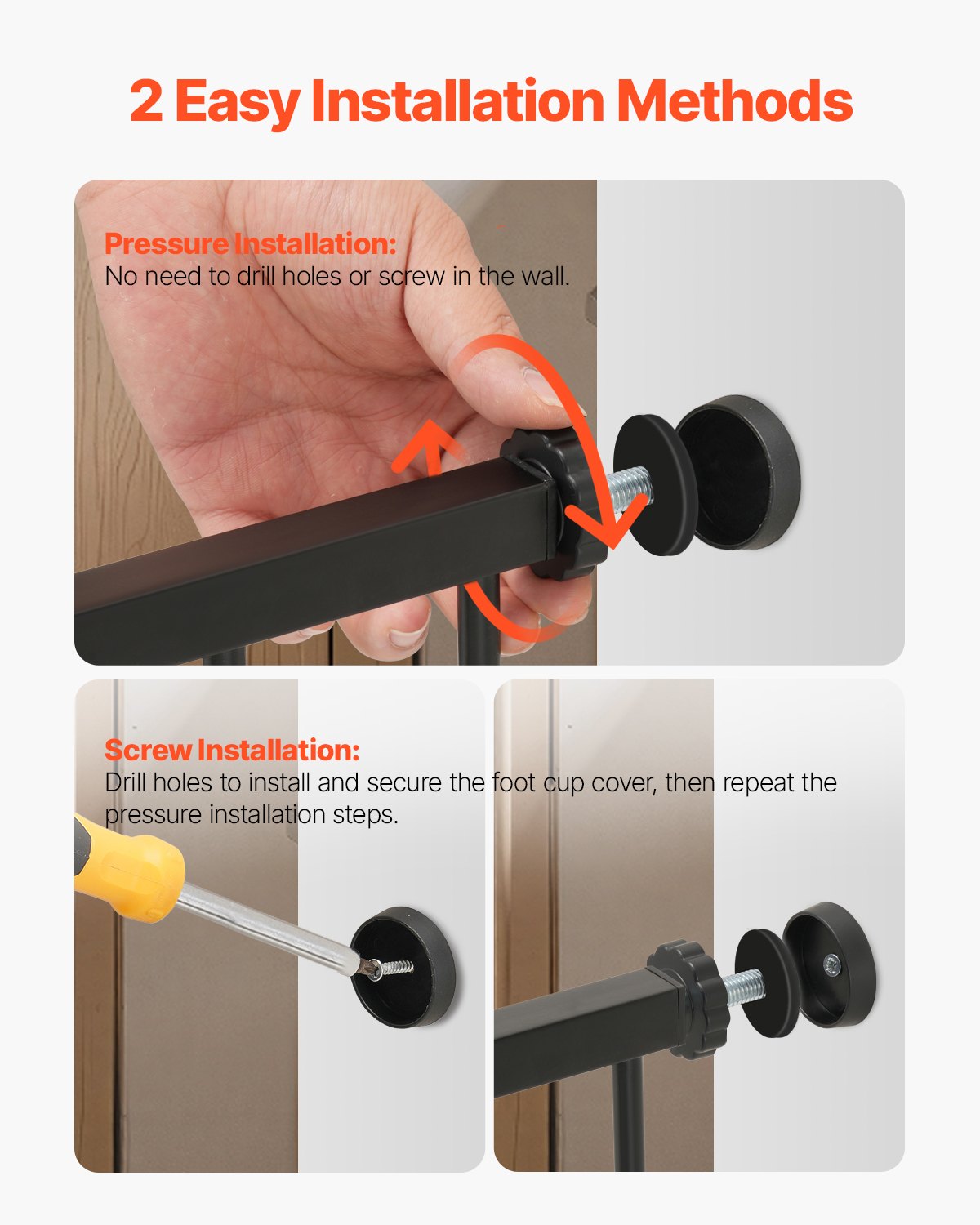 2 Easy Installation Methods

Pressure Installation:
No need to drill holes or screw in the wall.

Screw Installation:
Drill holes to install and secure the foot cup cover, then repeat the pressure installation steps.