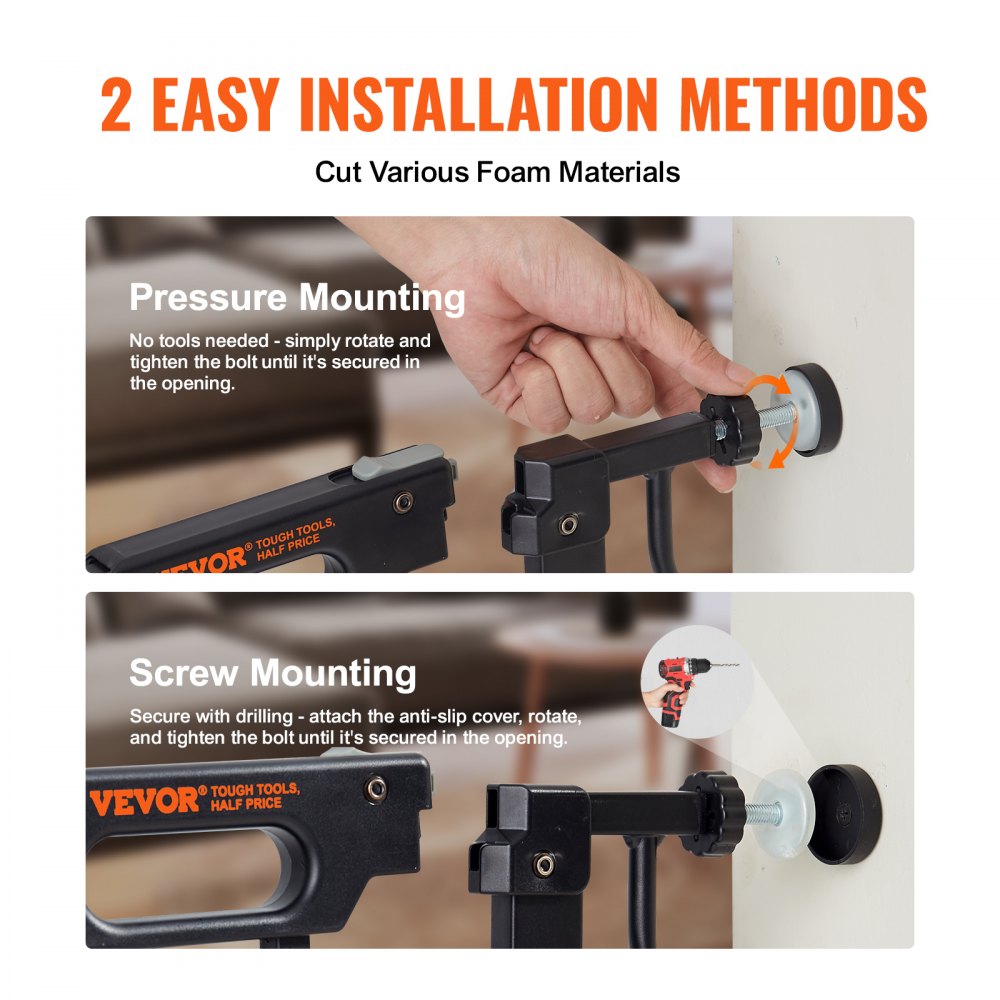 2 EASY INSTALLATION METHODS

Cut Various Foam Materials

Pressure Mounting

No tools needed - simply rotate and tighten the bolt until it's secured in the opening.

VEVOR® TOUGH TOOLS, HALF PRICE

Screw Mounting

Secure with drilling - attach the anti-slip cover, rotate, and tighten the bolt until it's secured in the opening.

VEVOR® TOUGH TOOLS, HALF PRICE