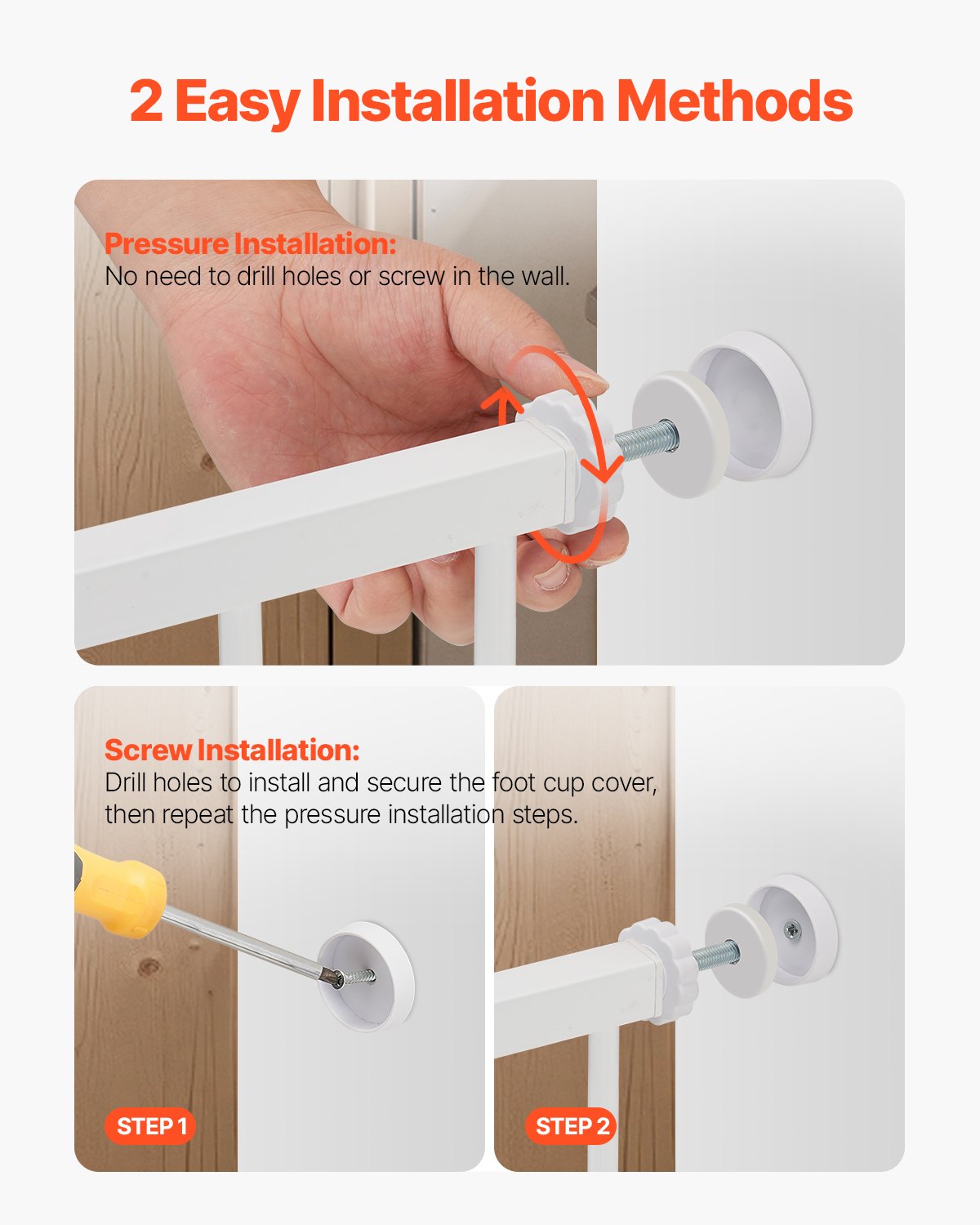 2 Easy Installation Methods

Pressure Installation:
No need to drill holes or screw in the wall.

Screw Installation:
Drill holes to install and secure the foot cup cover, then repeat the pressure installation steps.

STEP 1

STEP 2