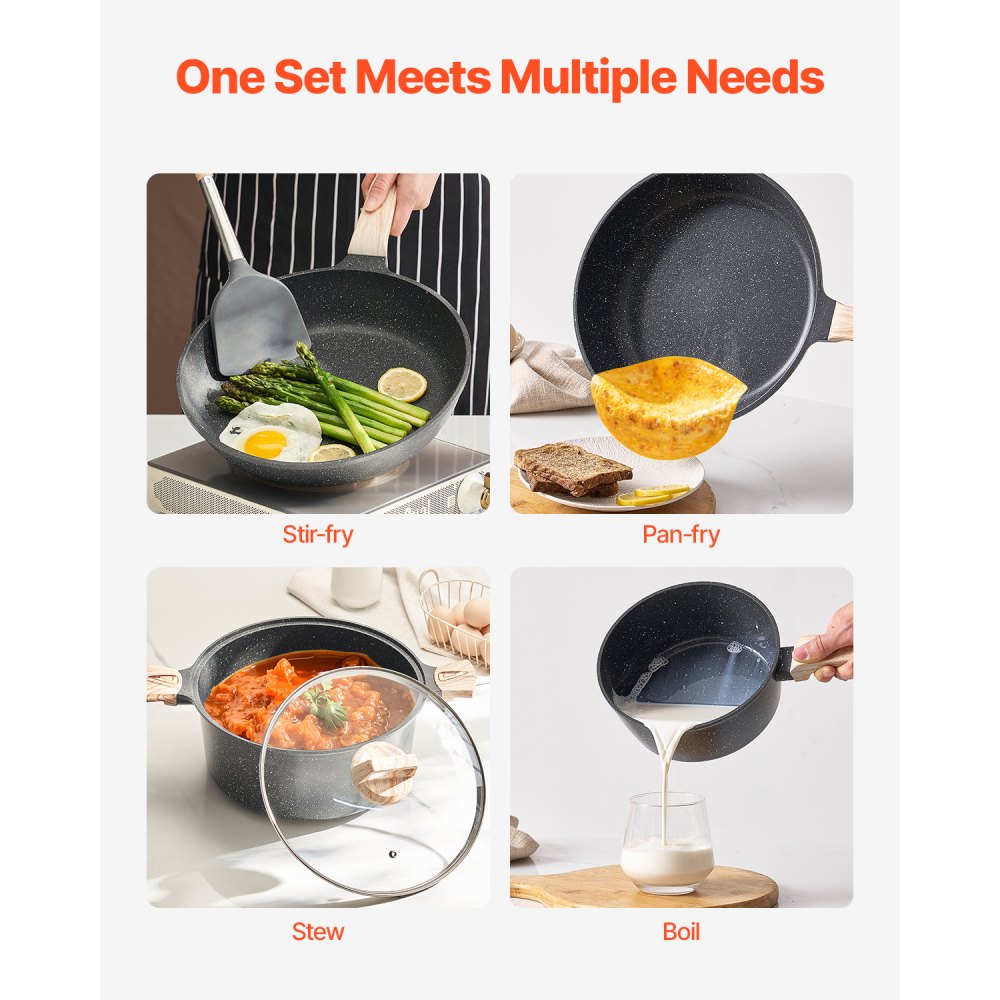 One Set Meets Multiple Needs

Stir-fry

Pan-fry

Stew

Boil