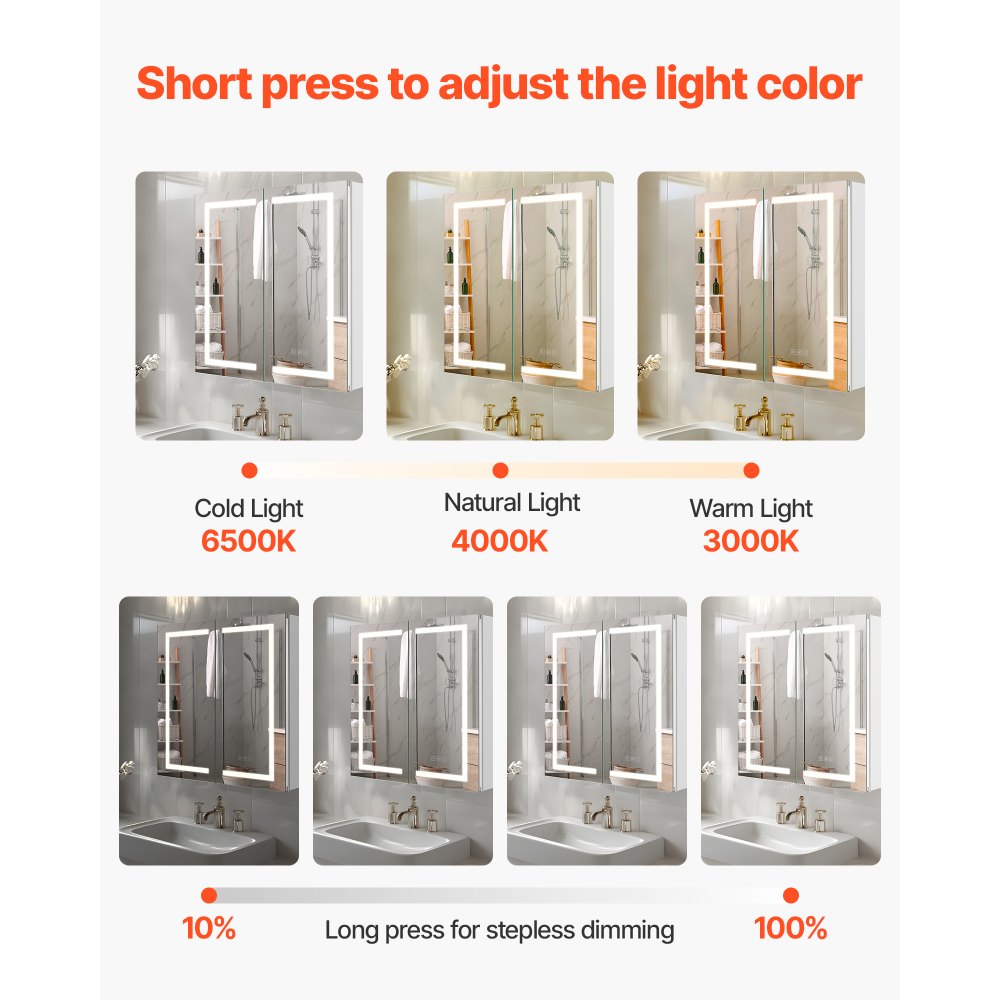 Short press to adjust the light color

Cold Light
6500K

Natural Light
4000K

Warm Light
3000K

10%

Long press for stepless dimming

100%