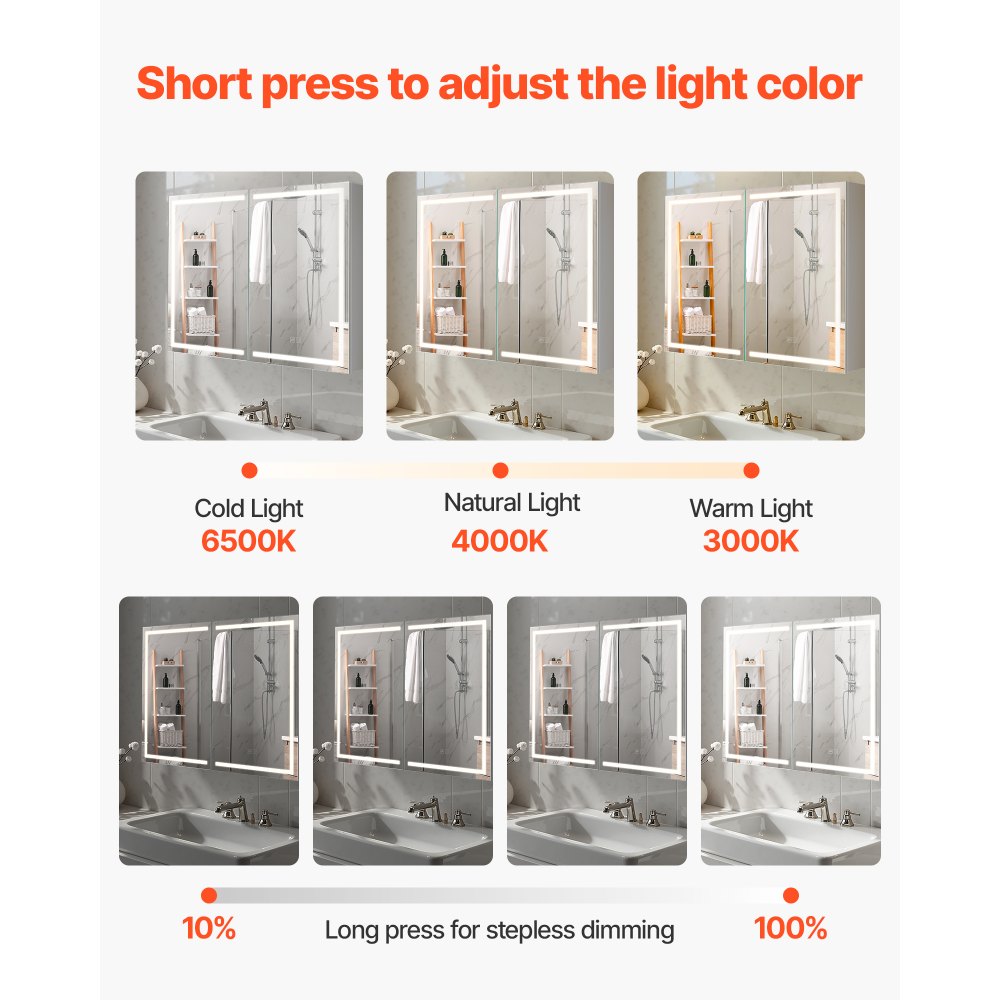 Short press to adjust the light color

Cold Light
6500K

Natural Light
4000K

Warm Light
3000K

10%

Long press for stepless dimming

100%