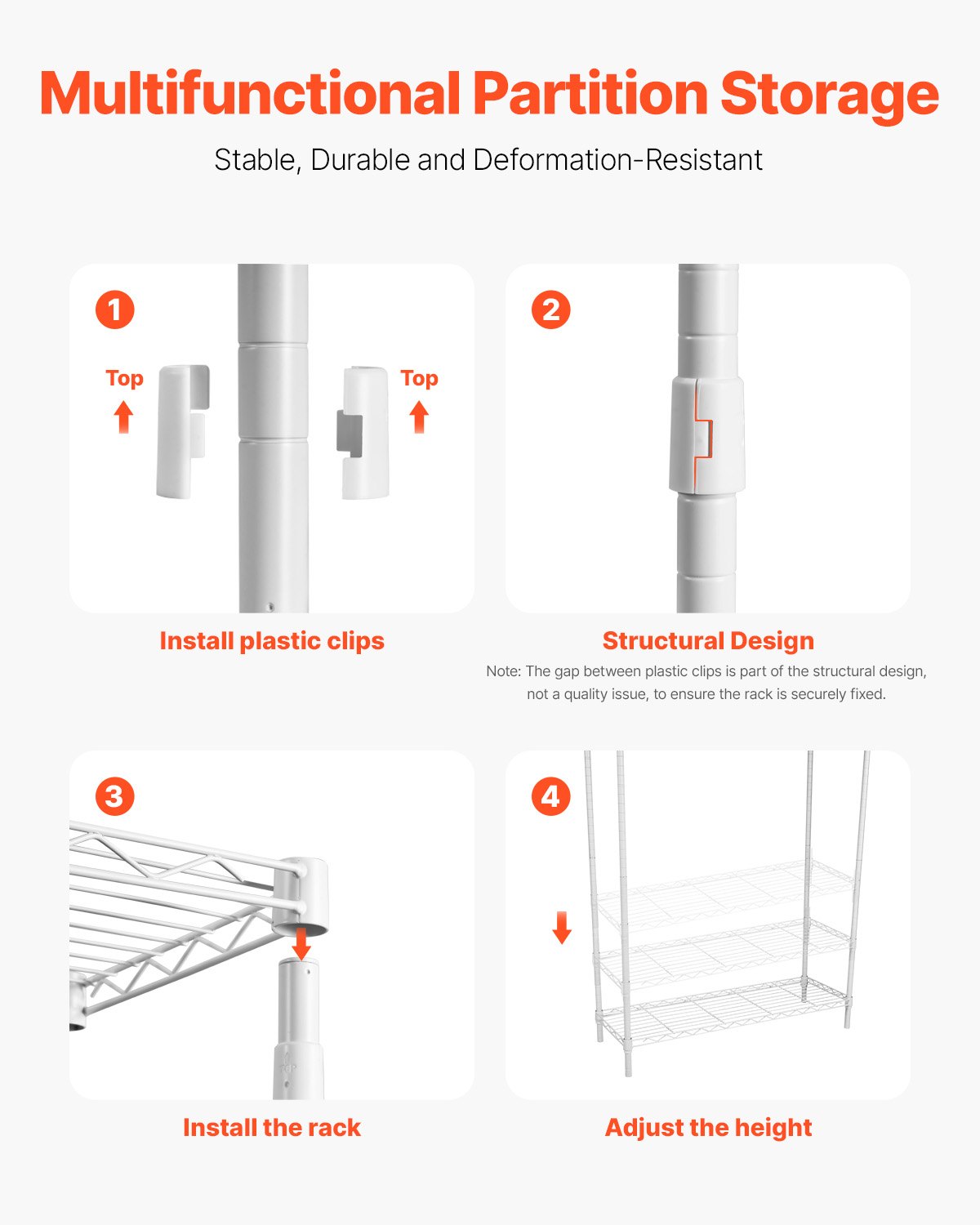 Multifunctional Partition Storage

Stable, Durable and Deformation-Resistant

1

Top

Top

Install plastic clips

2

Structural Design

Note: The gap between plastic clips is part of the structural design, not a quality issue, to ensure the rack is securely fixed.

3

Install the rack

4

Adjust the height