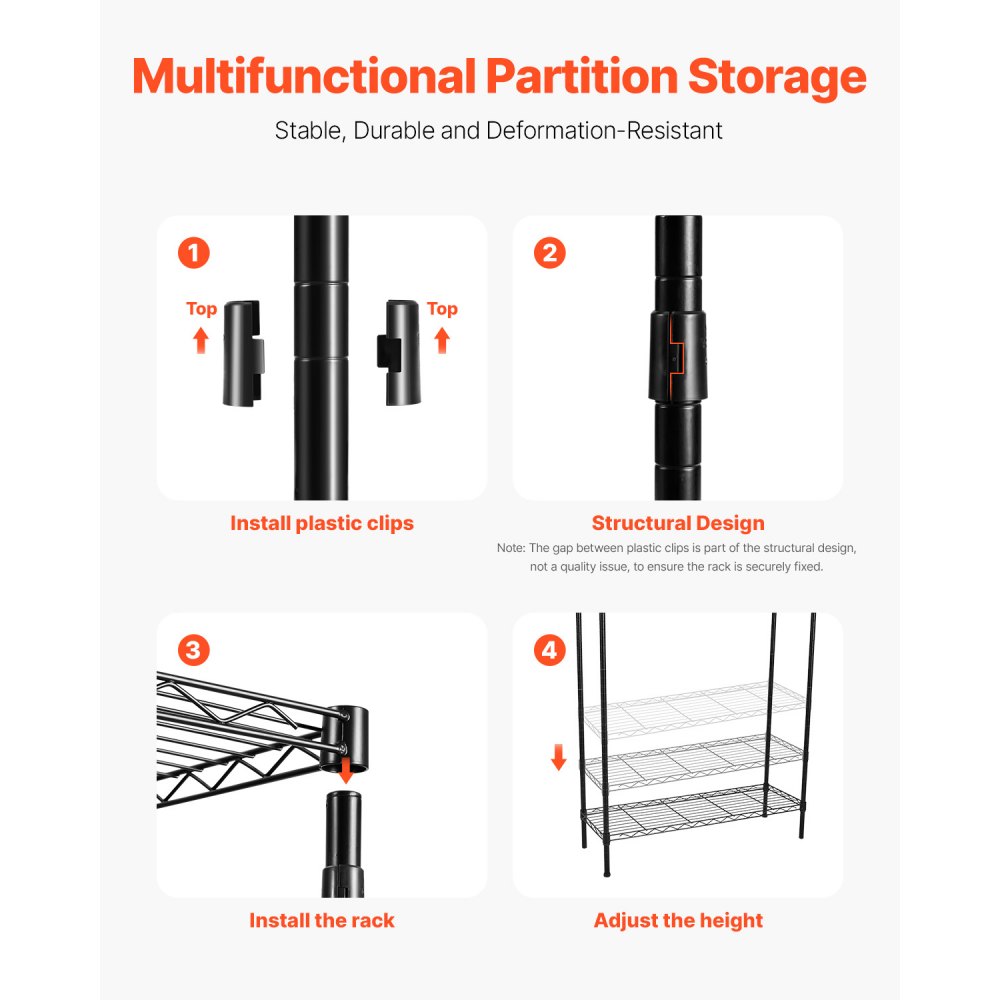 Multifunctional Partition Storage

Stable, Durable and Deformation-Resistant

1

Top

Top

Install plastic clips

2

Structural Design

Note: The gap between plastic clips is part of the structural design, not a quality issue, to ensure the rack is securely fixed.

3

Install the rack

4

Adjust the height