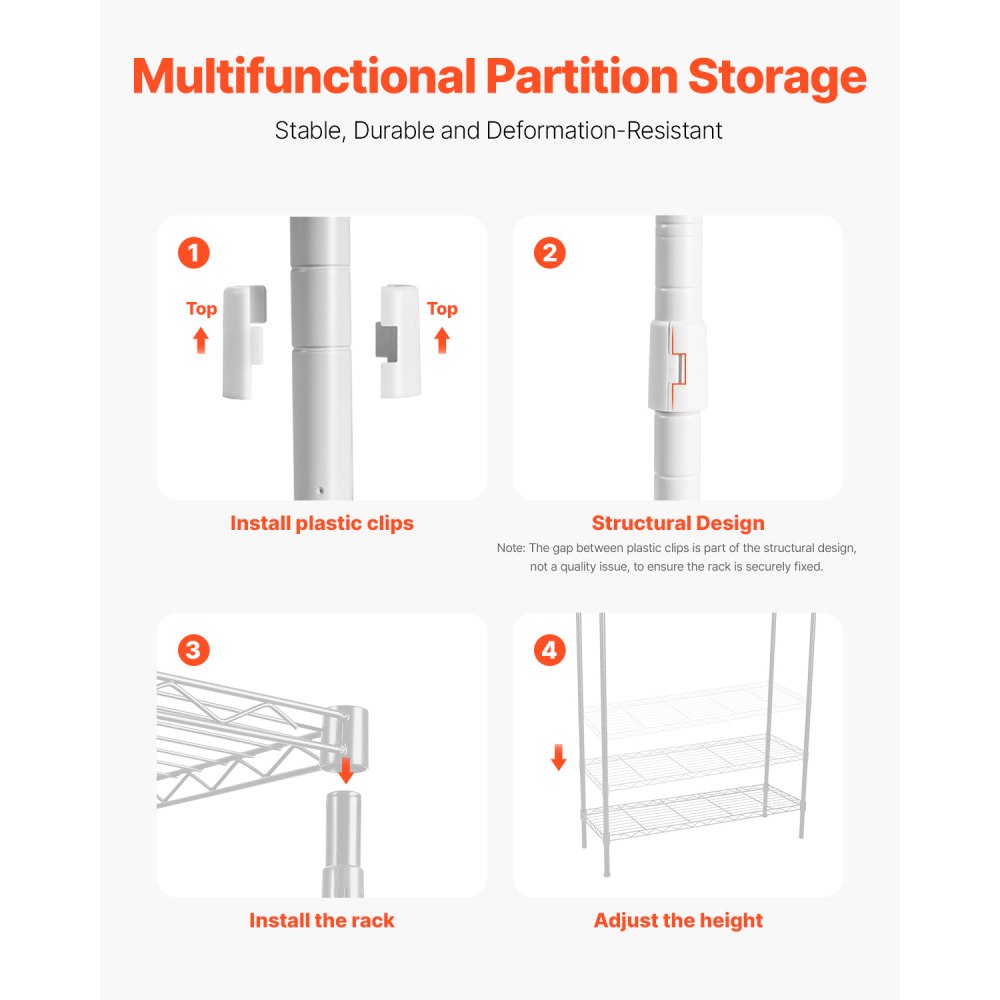 Multifunctional Partition Storage

Stable, Durable and Deformation-Resistant

1

Top

Top

Install plastic clips

2

Structural Design

Note: The gap between plastic clips is part of the structural design, not a quality issue, to ensure the rack is securely fixed.

3

Install the rack

4

Adjust the height